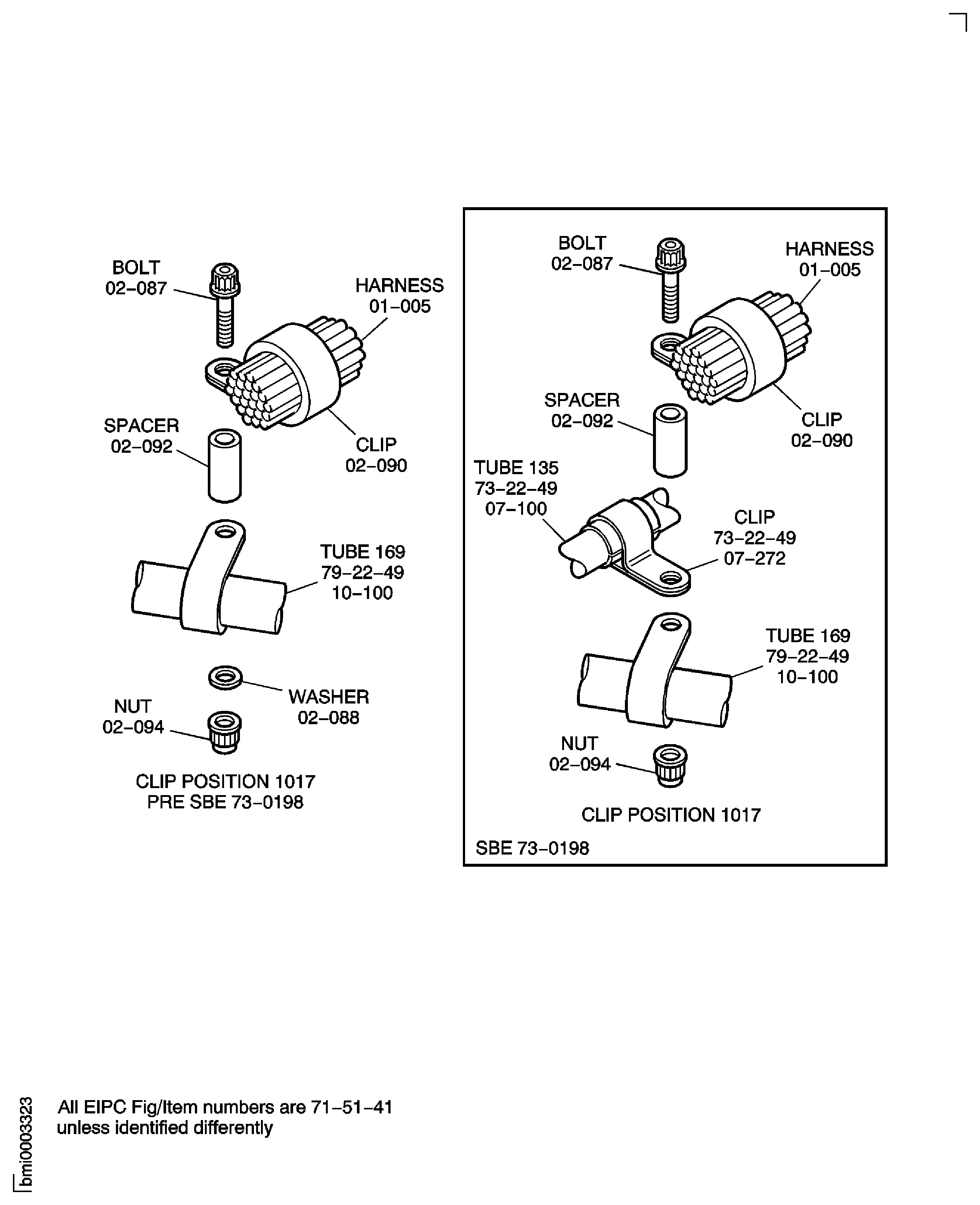 BOLT
02–087

HARNESS
01–005

SPACER
02–092

CLIP
02–090

TUBE 169
79–22–49
10–100

WASHER
02–088

NUT
02–094

CLIP POSITION 1017
PRE SBE 73–0198

BOLT
02–087

HARNESS
01–005

SPACER
02–092

CLIP
02–090

TUBE 135
73–22–49
07–100

CLIP
73–22–49
07–272

TUBE 169
79–22–49
10–100

NUT
02–094

CLIP POSITION 1017

SBE 73–0198

All EIPC Fig/Item numbers are 71–51–41
unless identified differently

bmi0003323