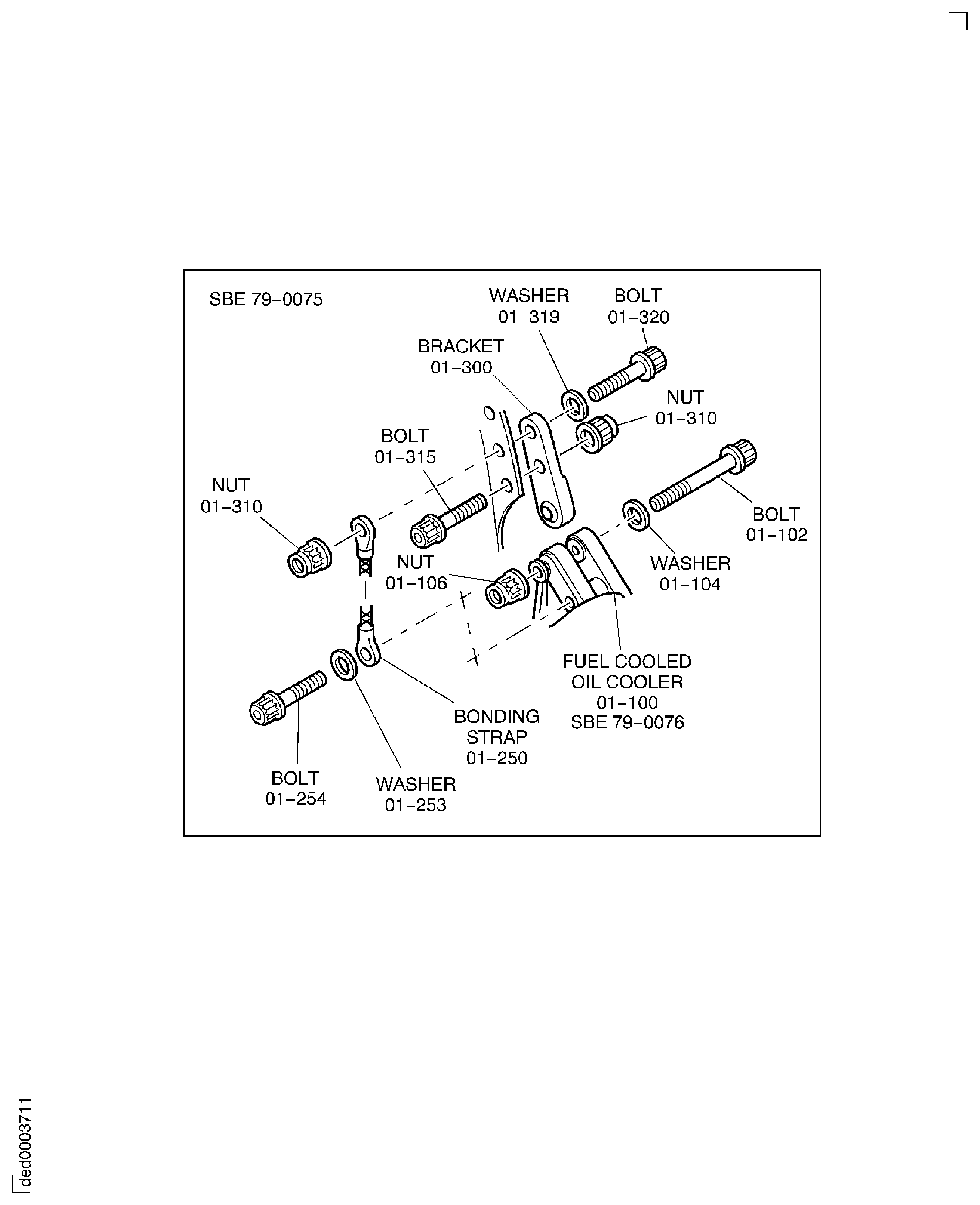 SBE 79–0075

WASHER
01–319

BOLT
01–320

BRACKET
01–300

NUT
01–310

BOLT
01–315

NUT
01–310

BOLT
01–102

NUT
01–106

WASHER
01–104

FUEL COOLED
OIL COOLER
01–100
SBE 79–0076

BONDING
STRAP
01–250

BOLT
01–254

WASHER
01–253

ded0003711