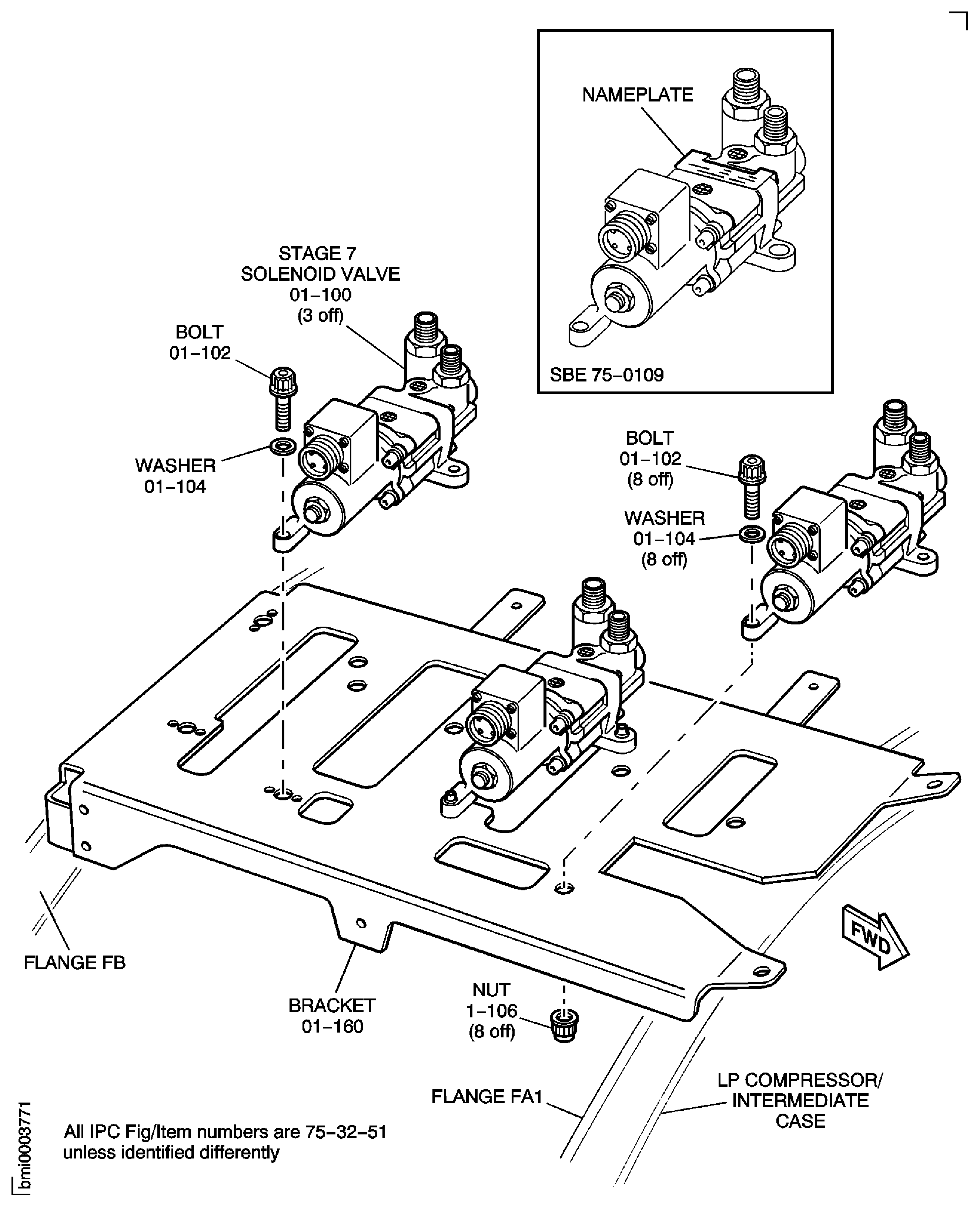 NAMEPLATE

SBE 75–0109

STAGE 7
SOLENOID VALVE
01–100
(3 off)

BOLT
01–102

WASHER
01–104

BOLT
01–102
(8 off)

WASHER
01–104
(8 off)

FWD

FLANGE FB

BRACKET
01–160

NUT
1–106
(8 off)

FLANGE FA1

LP COMPRESSOR/
INTERMEDIATE
CASE

All IPC Fig/Item numbers are 75–32–51
unless identified differently

bmi0003771