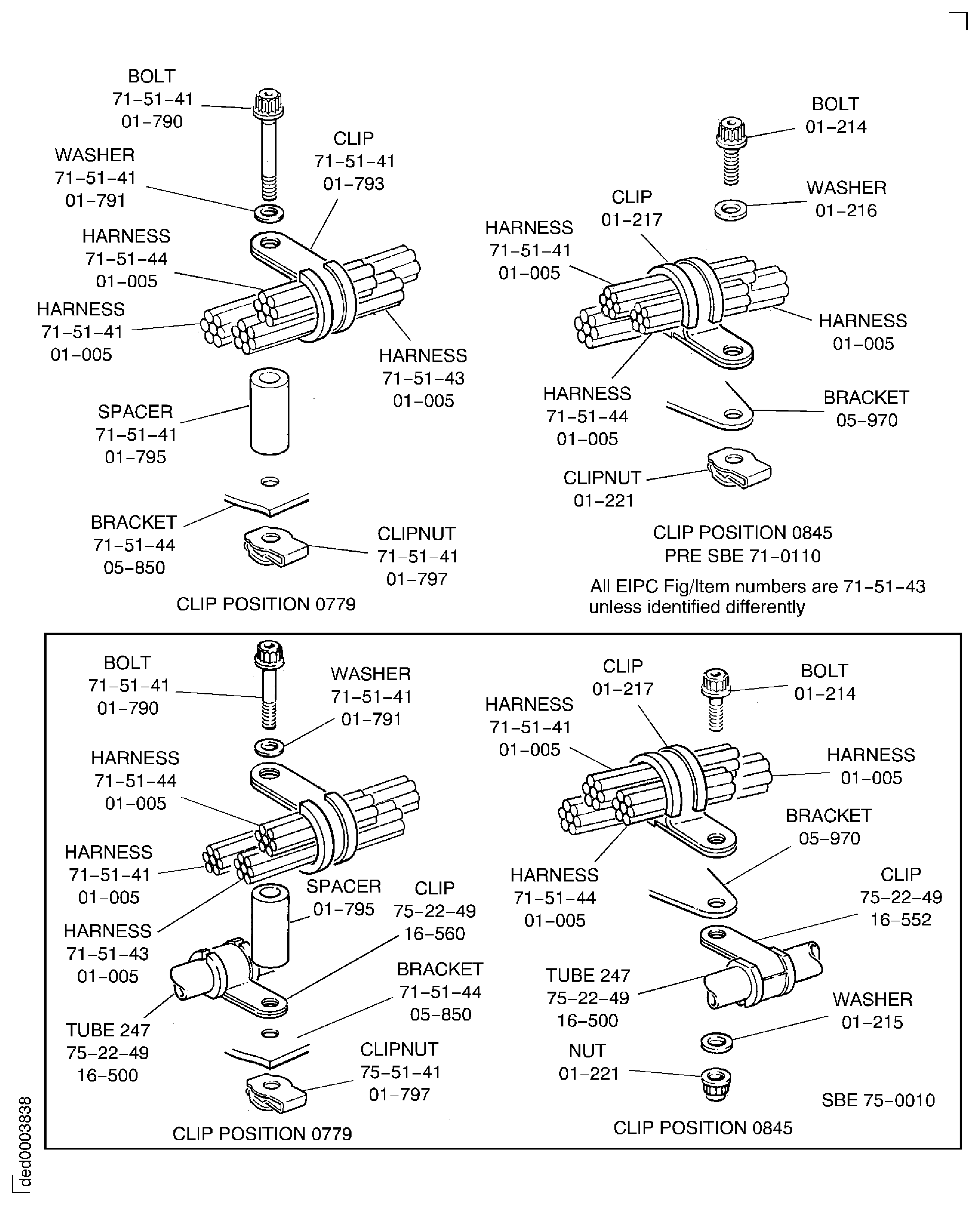 BOLT
71–51–41
01–790

WASHER
71–51–41
01–791

CLIP
71–51–41
01–793

HARNESS
71–51–44
01–005

HARNESS
71–51–41
01–005

HARNESS
71–51–43
01–005

SPACER
71–51–41
01–795

BRACKET
71–51–44
05–850

CLIPNUT
71–51–41
01–797

CLIP POSITION 0779

BOLT
01–214

WASHER
01–216

CLIP
01–217

HARNESS
71–51–41
01–005

HARNESS
01–005

HARNESS
71–51–44
01–005

BRACKET
05–970

CLIPNUT
01–221

CLIP POSITION 0845
PRE SBE 71–0110

All EIPC Fig/Item numbers are 71–51–43
unless identified differently

BOLT
71–51–41
01–790

WASHER
71–51–41
01–791

HARNESS
71–51–44
01–005

HARNESS
71–51–41
01–005

HARNESS
71–51–43
01–005

SPACER
01–795

CLIP
75–22–49
16–560

BRACKET
71–51–44
05–850

TUBE 247
75–22–49
16–500

CLIPNUT
75–51–41
01–797

CLIP POSITION 0779

CLIP
01–217

BOLT
01–214

HARNESS
71–51–41
01–005

HARNESS
01–005

BRACKET
05–970

HARNESS
71–51–44
01–005

CLIP
75–22–49
16–552

TUBE 247
75–22–49
16–500

WASHER
01–215

NUT
01–221

SBE 75–0010

CLIP POSITION 0845

ded0003838