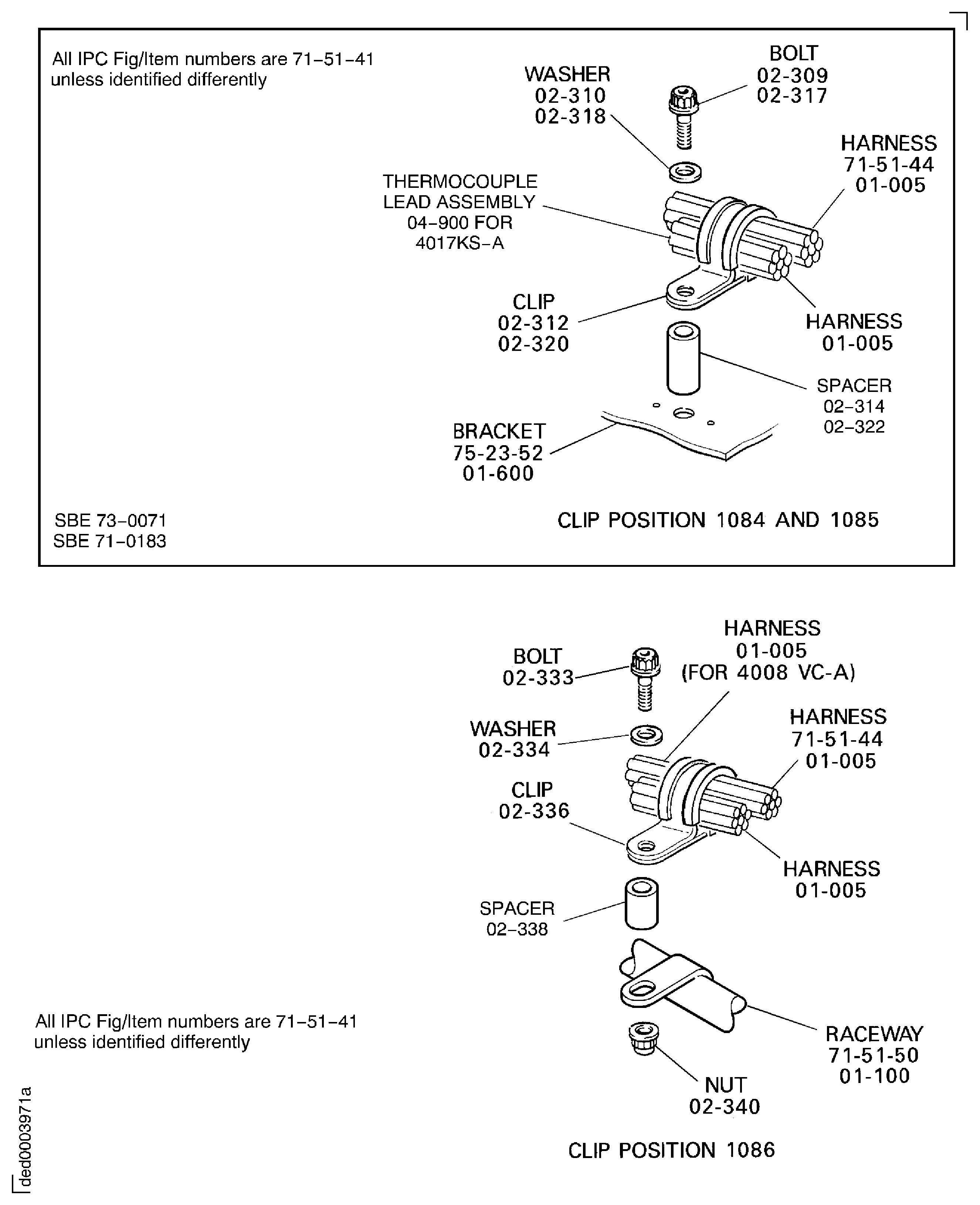 All IPC Fig/Item numbers are 71–51–41 unless identified differently

WASHER
02-310
02-318

BOLT
02-309
02-317

HARNESS
71-51-44
01-005

THERMOCOUPLE
LEAD ASSEMBLY
04–900 FOR
4017KS–A

CLIP
02-312
02-320

HARNESS
01-005

SPACER
02–314
02–322

BRACKET
75-23-52
01-600

SBE 73–0071
SBE 71–0183

CLIP POSITION 1084 AND 1085

BOLT
02-333

HARNESS
01-005
(FOR 4008 VC-A)

WASHER
02-334

HARNESS
71-51-44
01-005

CLIP
02-336

HARNESS
01-005

SPACER
02–338

All IPC Fig/Item numbers are 71–51–41 unless identified differently

RACEWAY
71-51-50
01-100

NUT
02-340

CLIP POSITION 1086

ded0003971a