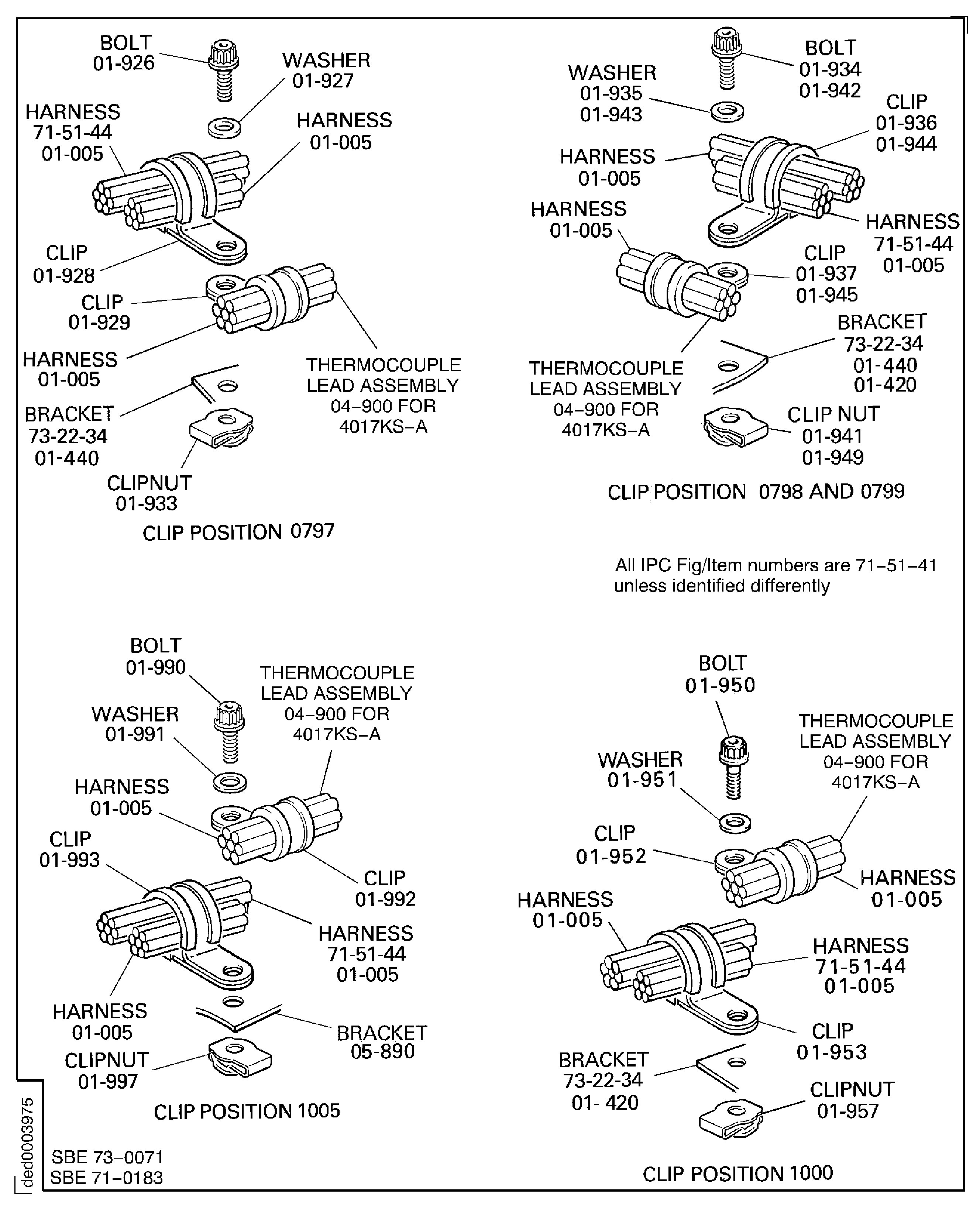 BOLT
01-926

WASHER
01-927

HARNESS
71-51-44
01-005

HARNESS
01-005

CLIP
01-928

CLIP
01-929

HARNESS
01-005

THERMOCOUPLE
LEAD ASSEMBLY
04–900 FOR
4017KS–A

BRACKET
73-22-34
01-440

CLIPNUT
01-933

CLIP POSITION 0797

BOLT
01-934
01-942

WASHER
01-935
01-943

CLIP
01-936
01-944

HARNESS
01-005

HARNESS
01-005

HARNESS
71-51-44
01-005

CLIP
01-937
01-945

BRACKET
73-22-34
01-440
01-420

THERMOCOUPLE
LEAD ASSEMBLY
04–900 FOR
4017KS–A

CLIP NUT
01-941
01-949

CLIP POSITION 0798 AND 0799

All IPC Fig/Item numbers are 71–51–41
unless identified differently

BOLT
01-990

THERMOCOUPLE
LEAD ASSEMBLY
04–900 FOR
4017KS–A

WASHER
01-991

HARNESS
01-005

CLIP
01-993

CLIP
01-992

HARNESS
71-51-44
01-005

HARNESS
01-005

BRACKET
05-890

CLIPNUT
01-997

CLIP POSITION 1005

BOLT
01-950

THERMOCOUPLE
LEAD ASSEMBLY
04–900 FOR
4017KS–A

WASHER
01-951

CLIP
01-952

HARNESS
01-005

HARNESS
01-005

HARNESS
71-51-44
01-005

CLIP
01-953

BRACKET
73-22-34
01- 420

CLIPNUT
01-957

CLIP POSITION 1000

ded0003975

SBE 73–0071
SBE 71–0183