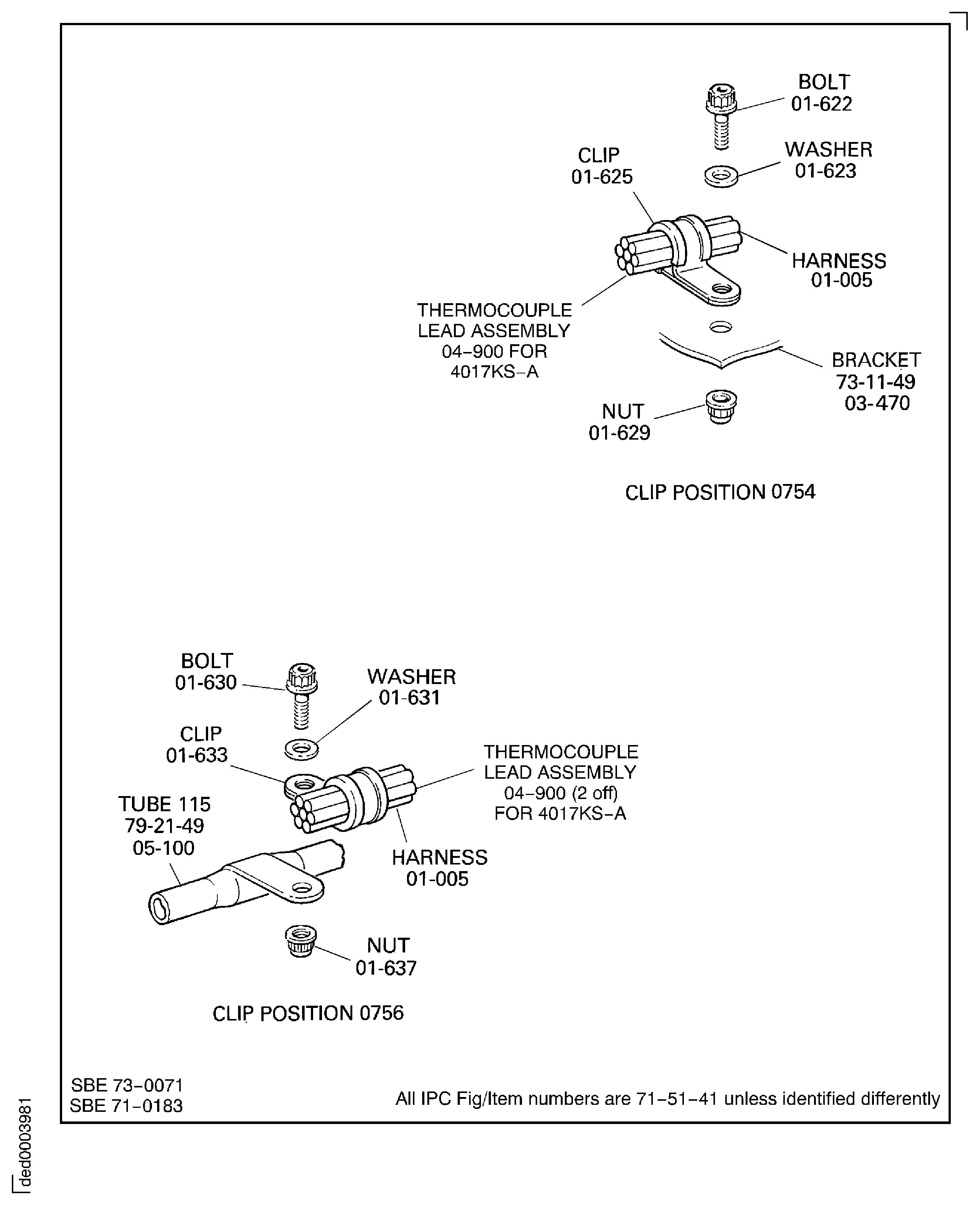 BOLT
01-622

WASHER
01-623

CLIP
01-625

HARNESS
01-005

THERMOCOUPLE
LEAD ASSEMBLY
04–900 FOR
4017KS–A

BRACKET
73-11-49
03-470

NUT
01-629

CLIP POSITION 0754

BOLT
01-630

WASHER
01-631

CLIP
01-633

THERMOCOUPLE
LEAD ASSEMBLY
04–900 (2 off)
FOR 4017KS–A

TUBE 115
79-21-49
05-100

HARNESS
01-005

NUT
01-637

CLIP POSITION 0756

SBE 73–0071
SBE 71–0183

All IPC Fig/Item numbers are 71–51–41 unless identified differently

ded0003981