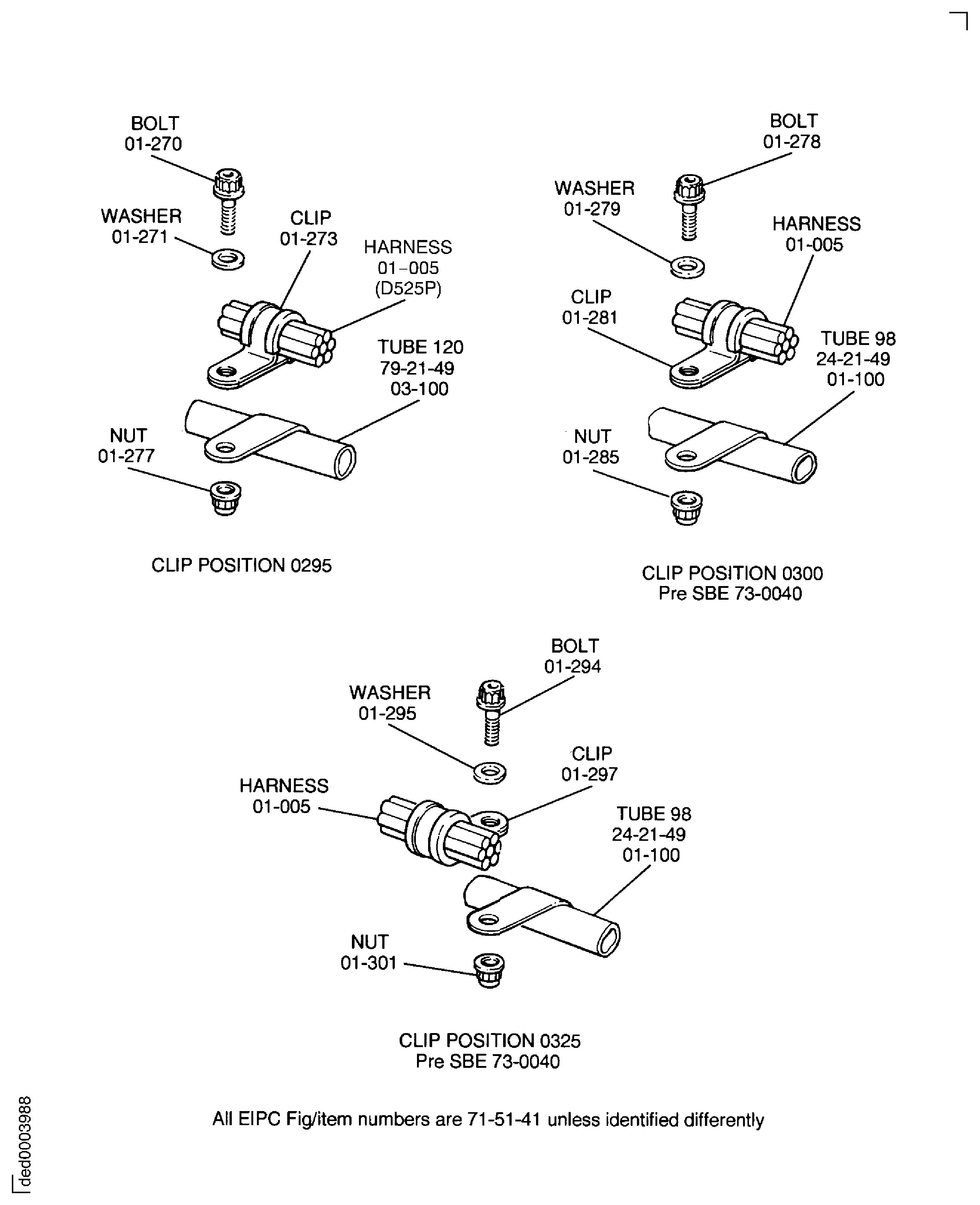 BOLT
01-270

WASHER
01-271

CLIP
01-273

HARNESS
01-005
(D525P)

TUBE 120
79-21-49
03-100

NUT
01-277

CLIP POSITION 0295

BOLT
01-278

WASHER
01-279

HARNESS
01-005

CLIP
01-281

TUBE 98
24-21-49
01-100

NUT
01-285

CLIP POSITION 0300
Pre SBE 73-0040

BOLT
01-294

WASHER
01-295

CLIP
01-297

HARNESS
01-005

TUBE 98
24-21-49
01-100

NUT
01-301

CLIP POSITION 0325
Pre SBE 73-0040

All EIPC Fig/item numbers are 71-51-41 unless identified differently

ded0003988