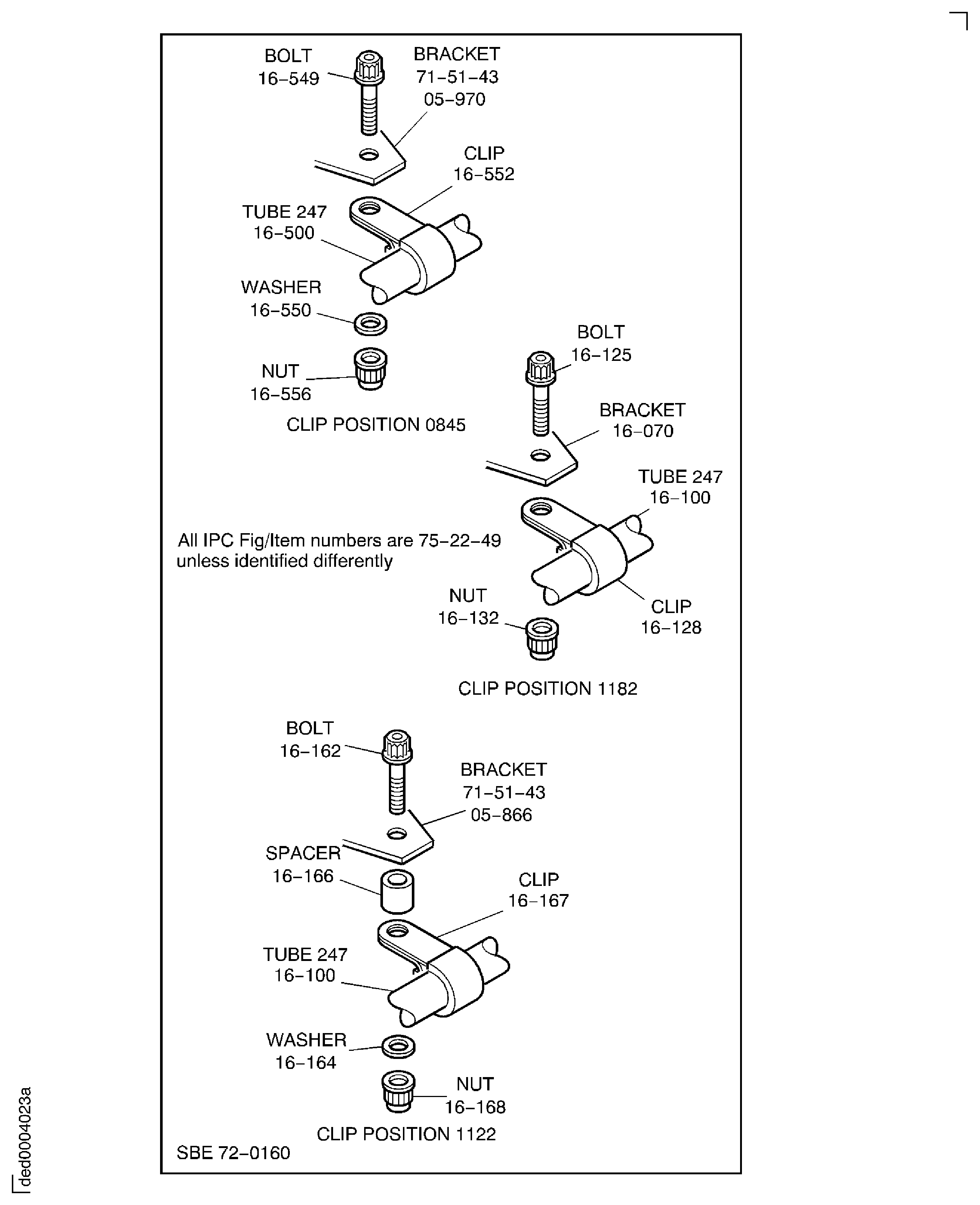 BOLT
16–549

BRACKET
71–51–43
05–970

CLIP
16–552

TUBE 247
16–500

WASHER
16–550

NUT
16–556

CLIP POSITION 0845

BOLT
16–125

BRACKET
16–070

TUBE 247
16–100

All IPC Fig/Item numbers are 75–22–49 unless identified differently

NUT
16–132

CLIP
16–128

CLIP POSITION 1182

BOLT
16–162

BRACKET
71–51–43
05–866

SPACER
16–166

CLIP
16–167

TUBE 247
16–100

WASHER
16–164

NUT
16–168

CLIP POSITION 1122

SBE 72–0160

ded0004023a