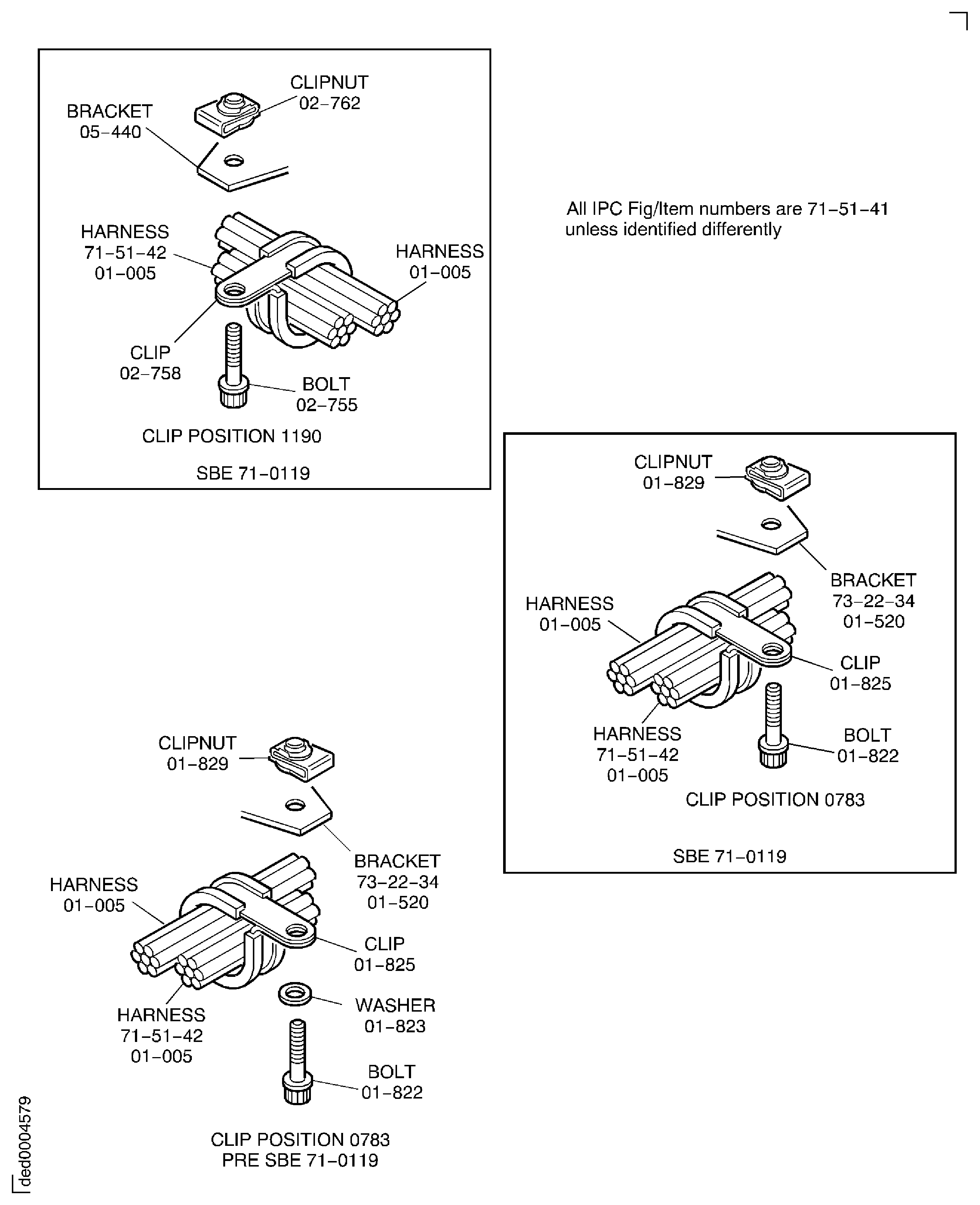 CLIPNUT
02–762

BRACKET
05–440

HARNESS
71–51–42
01–005

HARNESS
01–005

CLIP
02–758

BOLT
02–755

CLIP POSITION 1190

SBE 71–0119

All IPC Fig/Item numbers are 71–51–41
unless identified differently

CLIPNUT
01–829

BRACKET
73–22–34
01–520

HARNESS
01–005

CLIP
01–825

HARNESS
71–51–42
01–005

BOLT
01–822

CLIP POSITION 0783

SBE 71–0119

CLIPNUT
01–829

BRACKET
73–22–34
01–520

HARNESS
01–005

CLIP
01–825

HARNESS
71–51–42
01–005

WASHER
01–823

BOLT
01–822

CLIP POSITION 0783
PRE SBE 71–0119

ded0004579