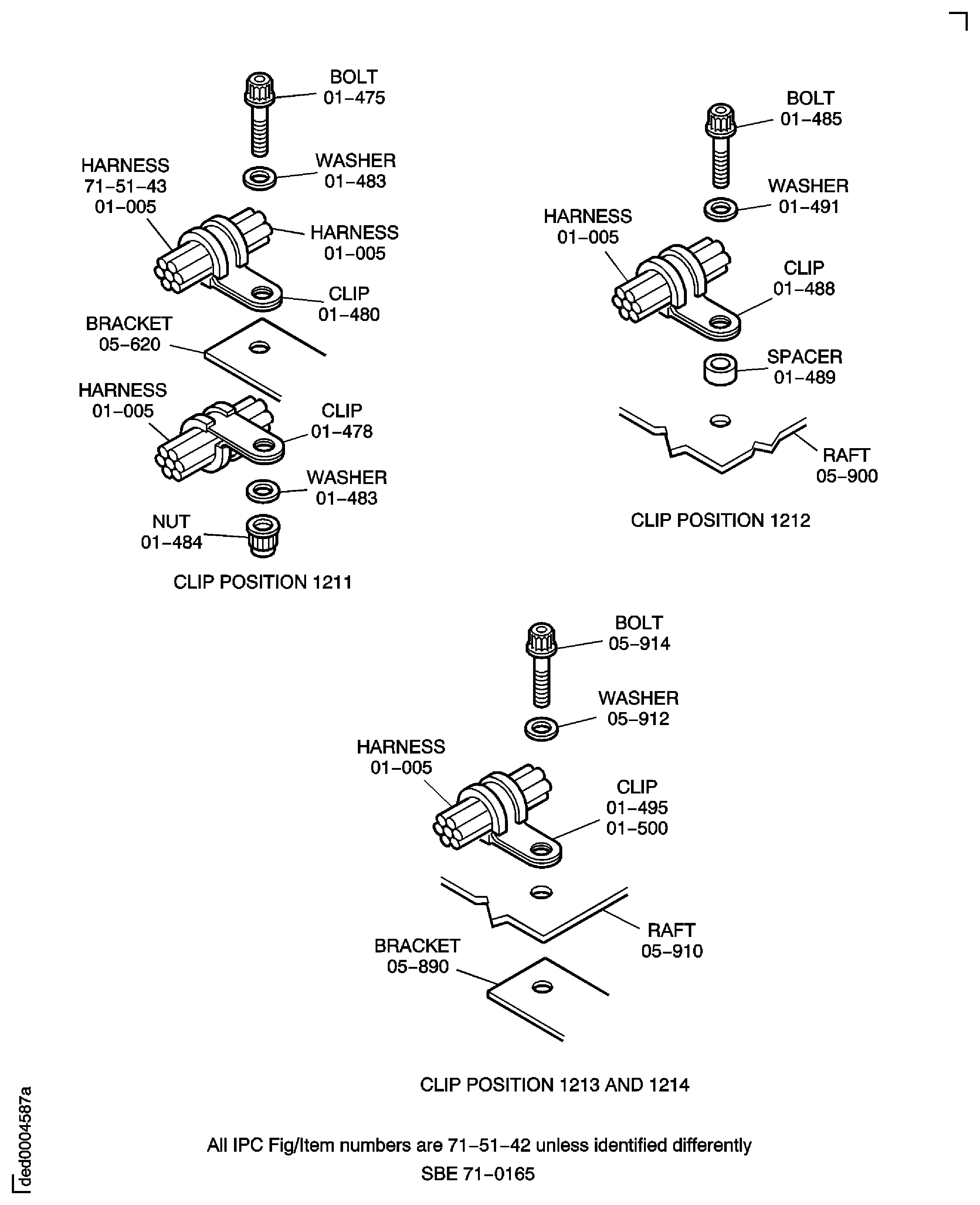 BOLT
01–475

WASHER
01–483

HARNESS
71–51–43
01–005

HARNESS
01–005

CLIP
01–480

BRACKET
05–620

HARNESS
01–005

CLIP
01–478

WASHER
01–483

NUT
01–484

CLIP POSITION 1211

BOLT
01–485

WASHER
01–491

HARNESS
01–005

CLIP
01–488

SPACER
01–489

RAFT
05–900

CLIP POSITION 1212

BOLT
05–914

WASHER
05–912

HARNESS
01–005

CLIP
01–495
01–500

RAFT
05–910

BRACKET
05–890

CLIP POSITION 1213 AND 1214

All IPC Fig/Item numbers are 71–51–42 unless identified differently

SBE 71–0165

ded0004587a