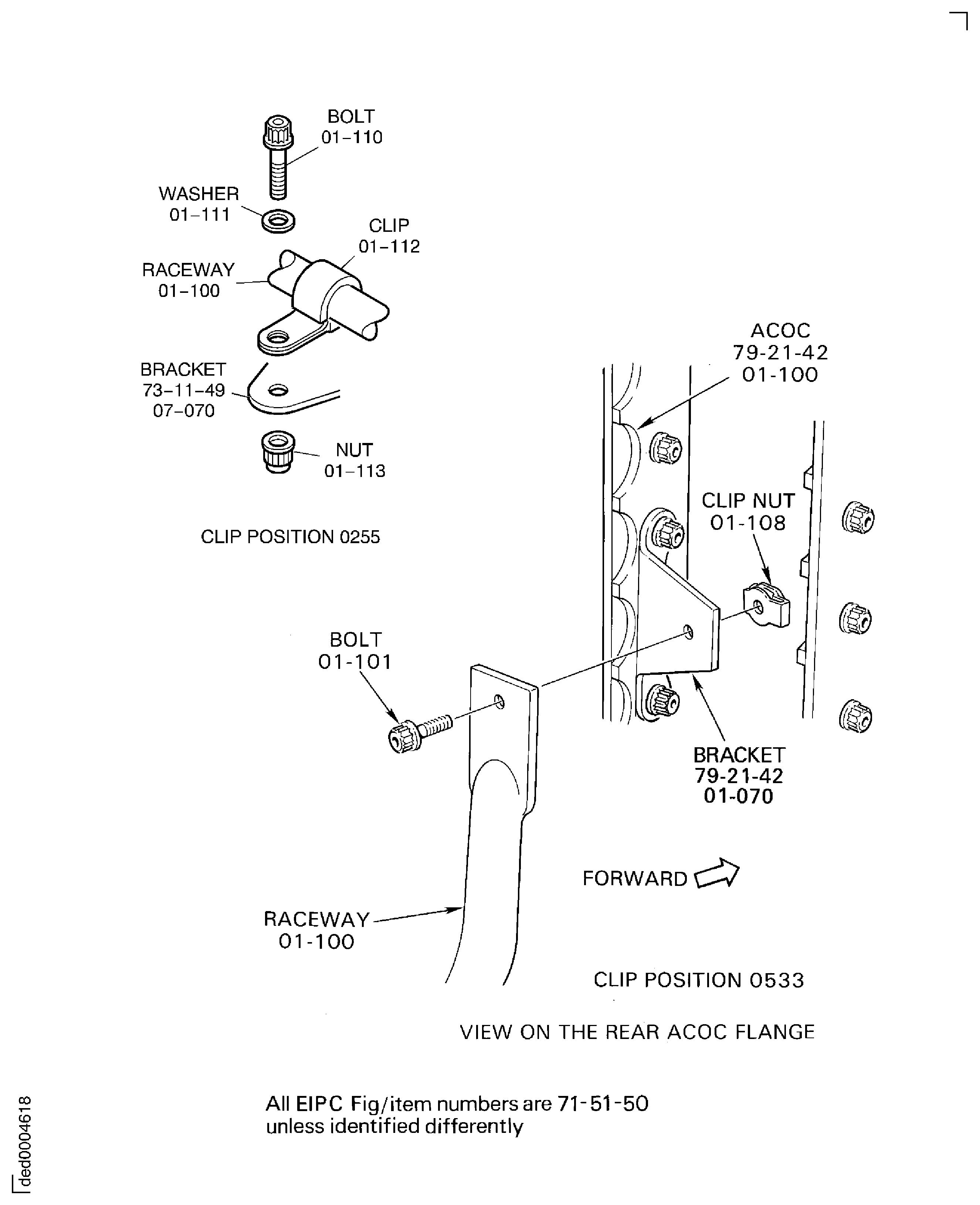 BOLT
01–110

WASHER
01–111

CLIP
01–112

RACEWAY
01–100

BRACKET
73–11–49
07–070

NUT
01–113

CLIP POSITION 0255

ACOC
79-21-42
01-100

CLIP NUT
01-108

BOLT
01-101

BRACKET
79-21-42
01-070

FORWARD

RACEWAY
01-100

CLIP POSITION 0533

VIEW ON THE REAR ACOC FLANGE

All EIPC Fig/item numbers are 71-51-50
unless identified differently

ded0004618