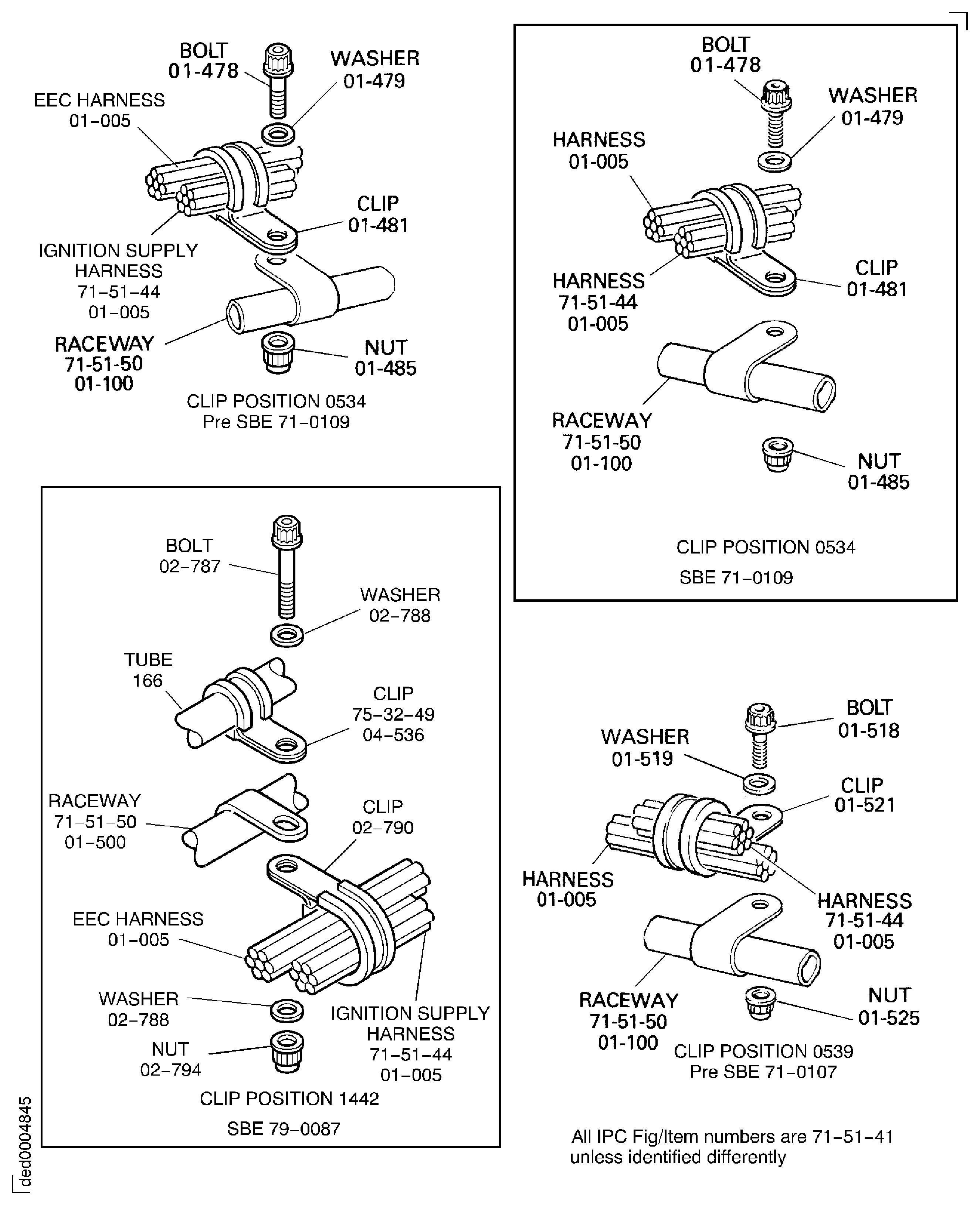 BOLT
01-478

WASHER
01-479

EEC HARNESS
01–005

CLIP
01-481

IGNITION SUPPLY
HARNESS
71–51–44
01–005

RACEWAY
71-51-50
01-100

NUT
01-485

CLIP POSITION 0534
Pre SBE 71–0109

BOLT
01-478

WASHER
01-479

HARNESS
01-005

HARNESS
71-51-44
01-005

CLIP
01-481

RACEWAY
71-51-50
01-100

NUT
01-485

CLIP POSITION 0534
SBE 71–0109

BOLT
02–787

WASHER
02–788

TUBE
166

CLIP
75–32–49
04–536

RACEWAY
71–51–50
01–500

CLIP
02–790

EEC HARNESS
01–005

WASHER
02–788

NUT
02–794

IGNITION SUPPLY
HARNESS
71–51–44
01–005

CLIP POSITION 1442
SBE 79–0087

BOLT
01-518

WASHER
01-519

CLIP
01-521

HARNESS
01-005

HARNESS
71-51-44
01-005

RACEWAY
71-51-50
01-100

NUT
01-525

CLIP POSITION 0539
Pre SBE 71–0107

All IPC Fig/Item numbers are 71–51–41
unless identified differently

ded0004845