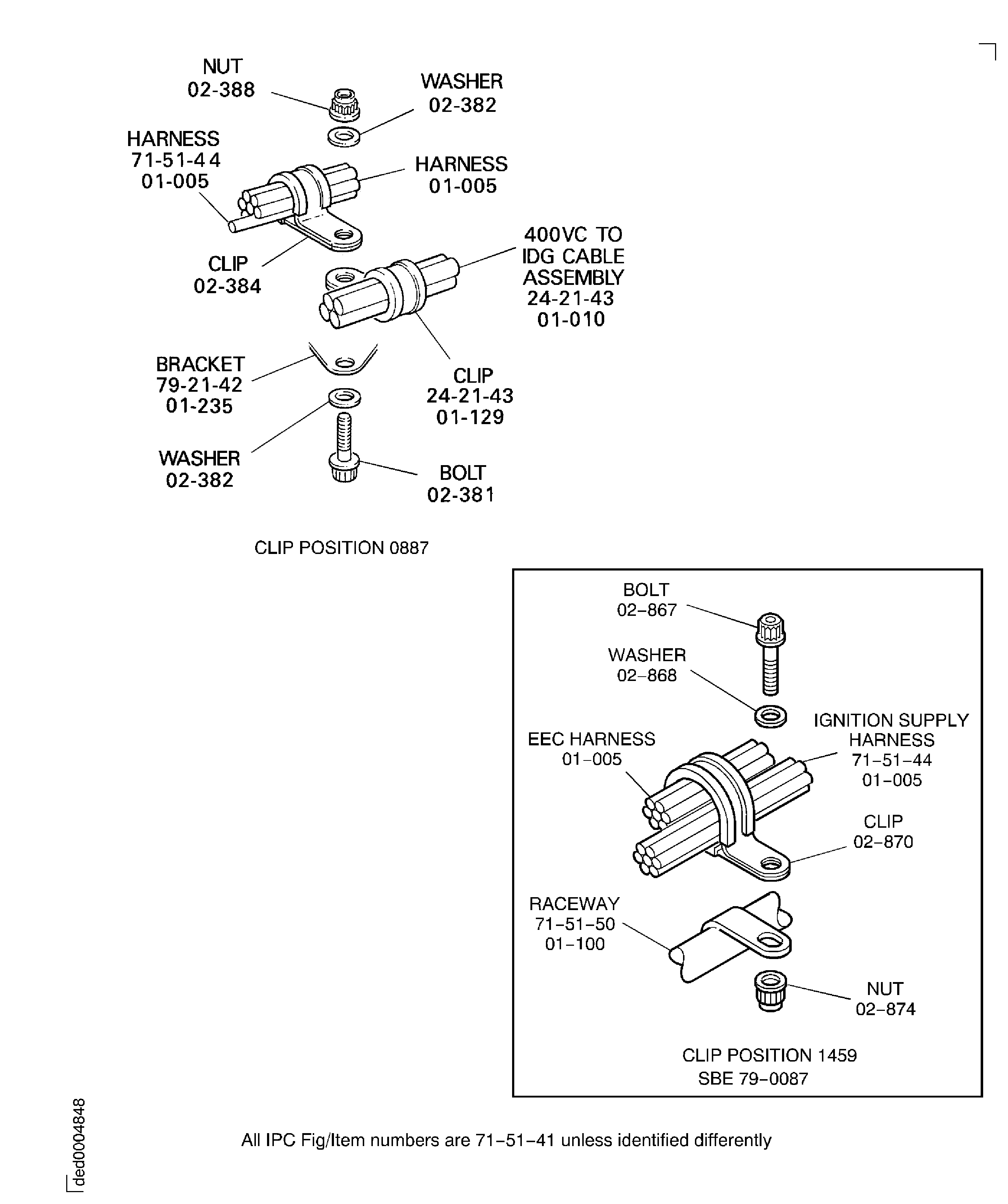 NUT
02-388

WASHER
02-382

HARNESS
71-51-44
01-005

HARNESS
01-005

CLIP
02-384

400VC TO
IDG CABLE
ASSEMBLY
24-21-43
01-010

BRACKET
79-21-42
01-235

CLIP
24-21-43
01-129

WASHER
02-382

BOLT
02-381

CLIP POSITION 0887

BOLT
02–867

WASHER
02–868

EEC HARNESS
01–005

IGNITION SUPPLY
HARNESS
71–51–44
01–005

CLIP
02–870

RACEWAY
71–51–50
01–100

NUT
02–874

CLIP POSITION 1459
SBE 79–0087

All IPC Fig/Item numbers are 71–51–41 unless identified differently

ded0004848