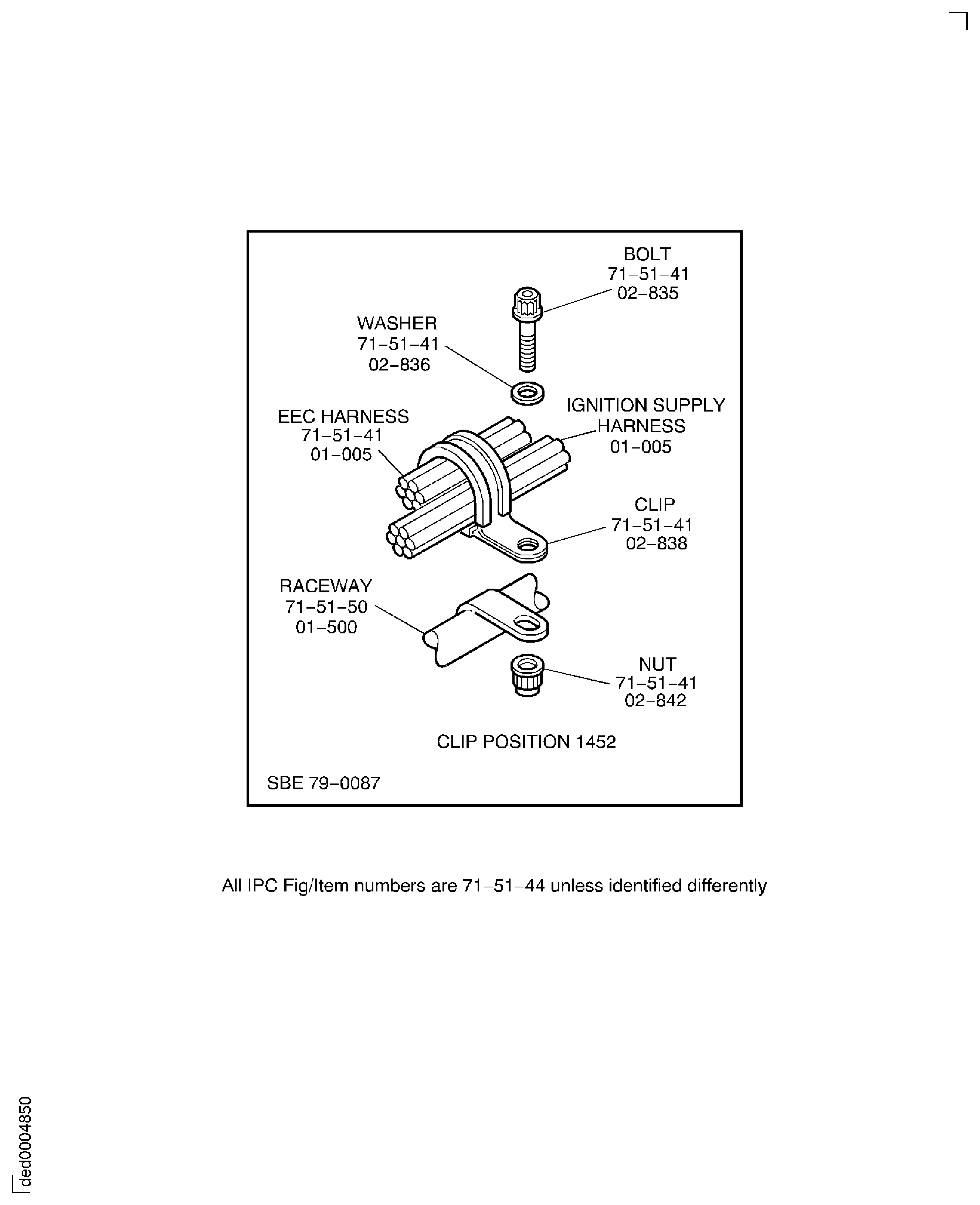 BOLT
71–51–41
02–835

WASHER
71–51–41
02–836

EEC HARNESS
71–51–41
01–005

IGNITION SUPPLY
HARNESS
01–005

CLIP
71–51–41
02–838

RACEWAY
71–51–50
01–500

NUT
71–51–41
02–842

CLIP POSITION 1452

SBE 79–0087

All IPC Fig/Item numbers are 71–51–44 unless identified differently

ded0004850