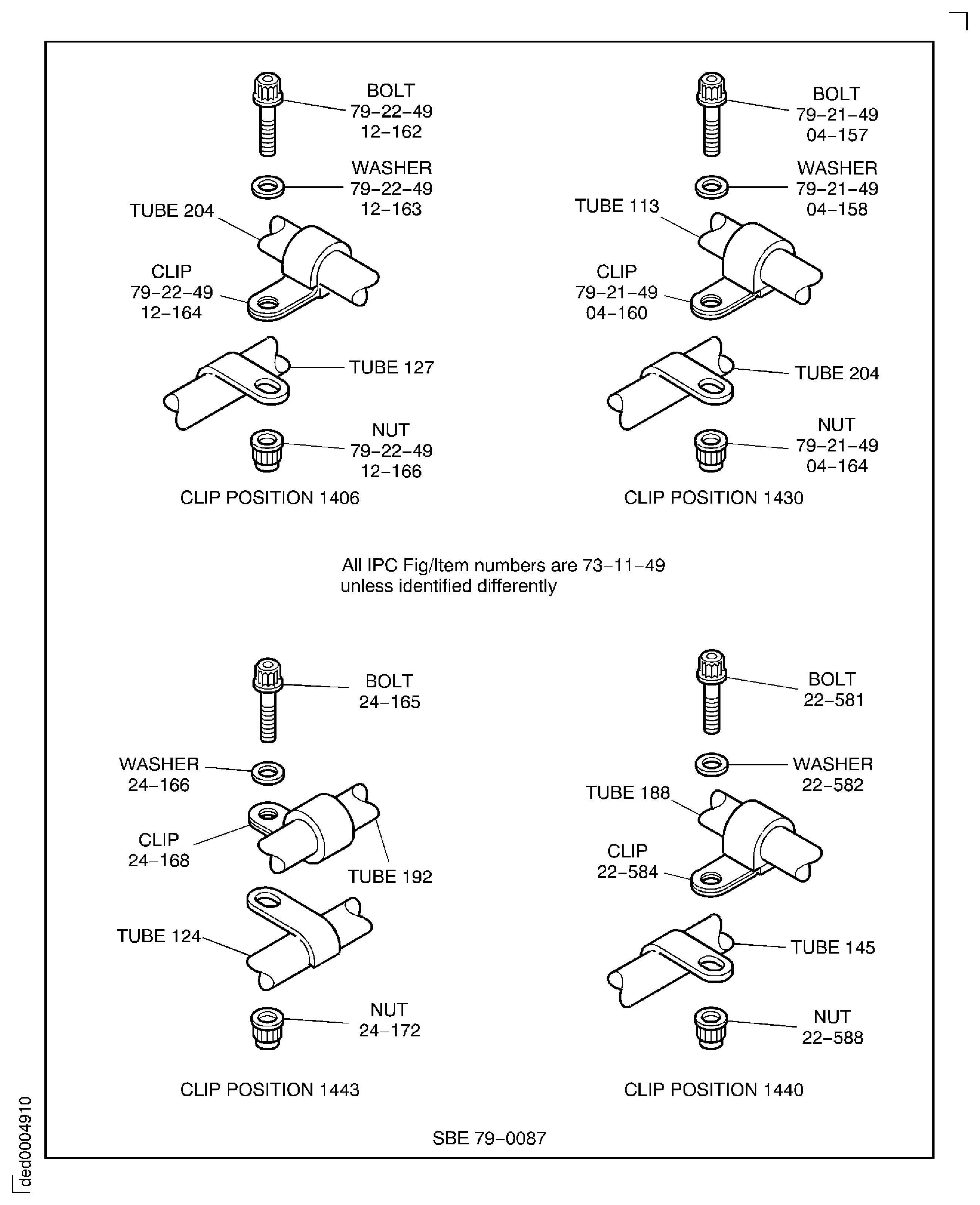 BOLT
79–22–49
12–162

WASHER
79–22–49
12–163

TUBE 204

CLIP
79–22–49
12–164

TUBE 127

NUT
79–22–49
12–166

CLIP POSITION 1406

BOLT
79–21–49
04–157

WASHER
79–21–49
04–158

TUBE 113

CLIP
79–21–49
04–160

TUBE 204

NUT
79–21–49
04–164

CLIP POSITION 1430

All IPC Fig/Item numbers are 73–11–49
unless identified differently

BOLT
24–165

WASHER
24–166

CLIP
24–168

TUBE 192

TUBE 124

NUT
24–172

CLIP POSITION 1443

BOLT
22–581

WASHER
22–582

TUBE 188

CLIP
22–584

TUBE 145

NUT
22–588

CLIP POSITION 1440

SBE 79–0087

ded0004910