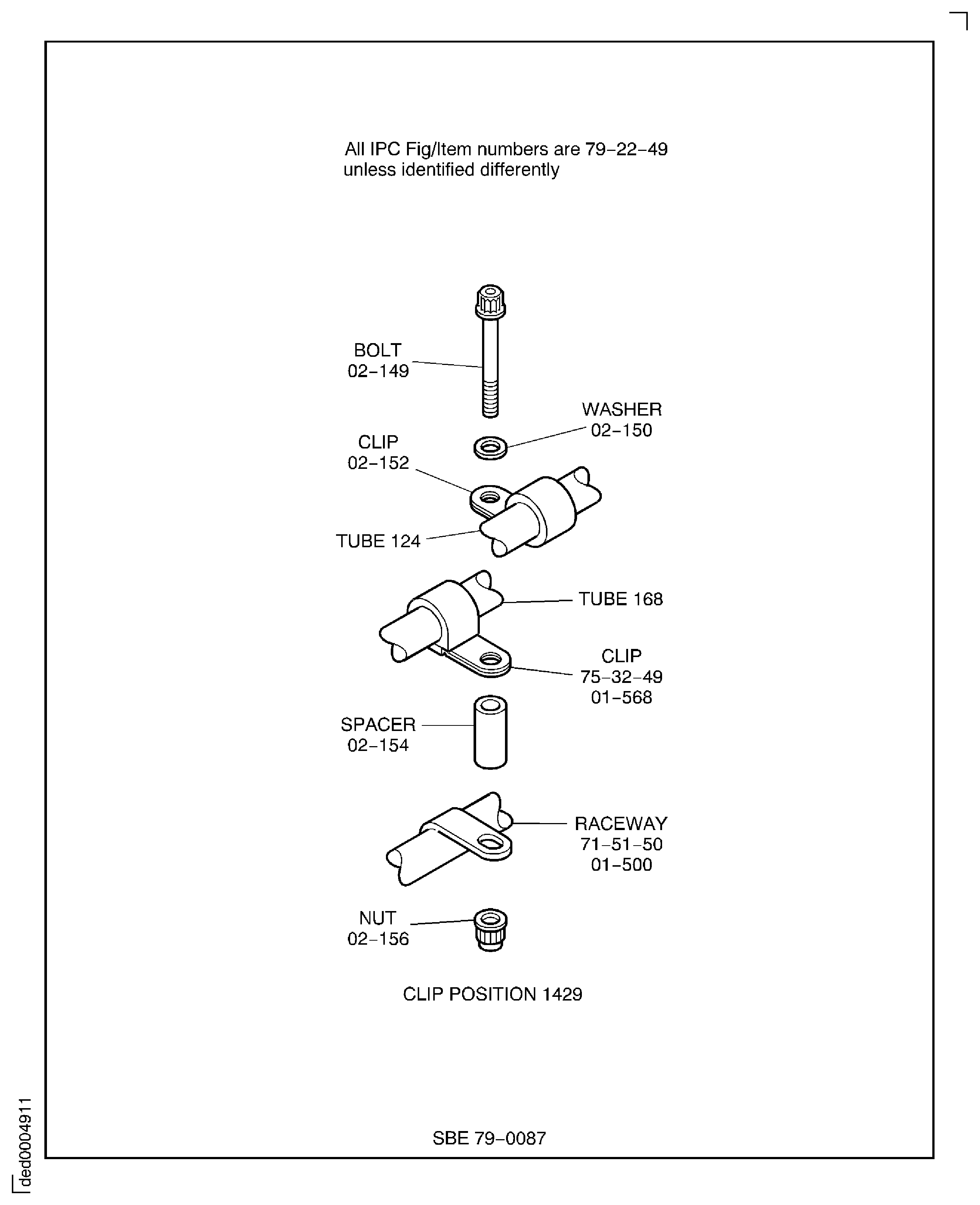 All IPC Fig/Item numbers are 79−22−49 unless identified differently

BOLT
02−149

WASHER
02−150

CLIP
02−152

TUBE 124

TUBE 168

CLIP
75−32−49
01−568

SPACER
02−154

RACEWAY
71−51−50
01−500

NUT
02−156

CLIP POSITION 1429

SBE 79−0087

ded0004911