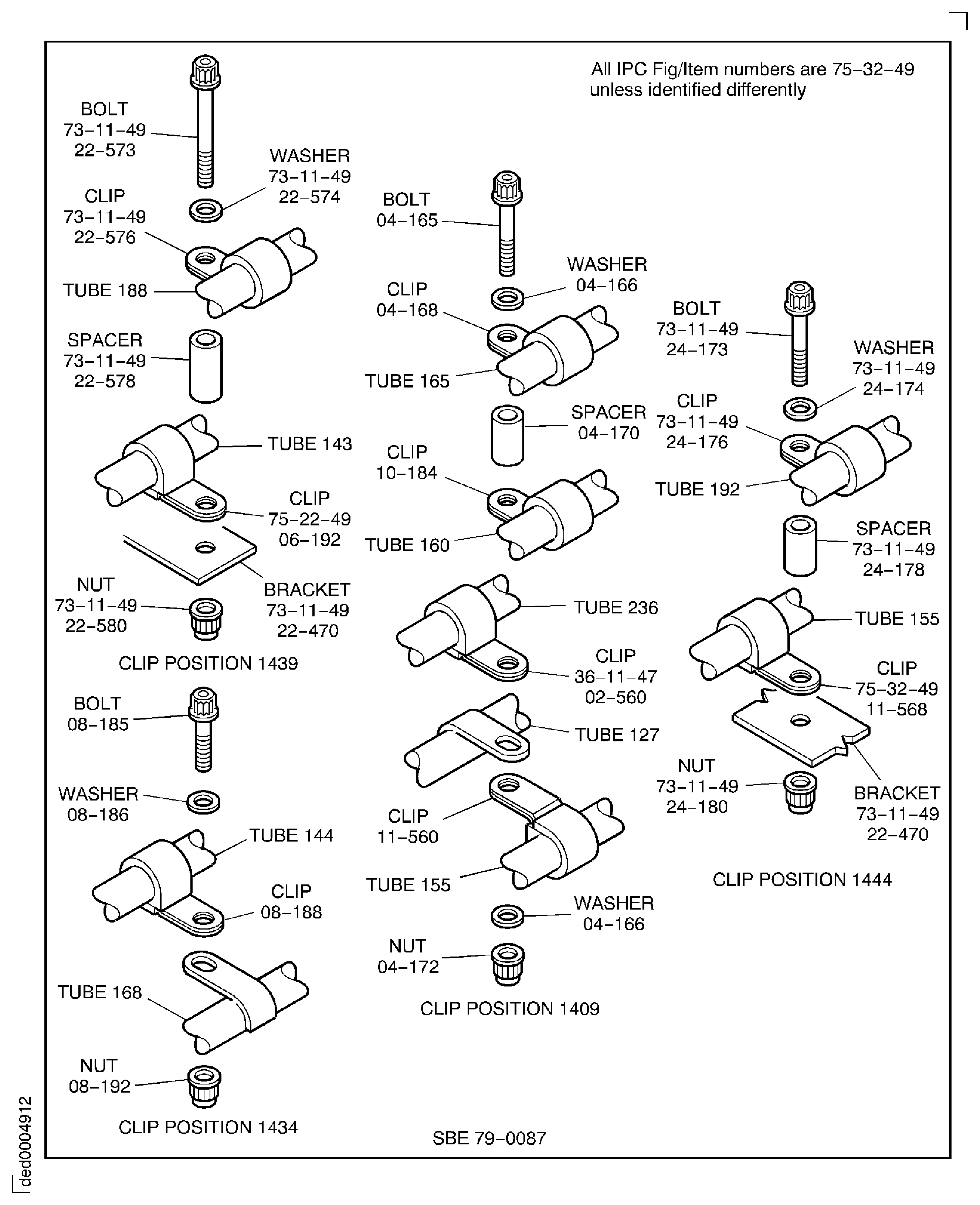 All IPC Fig/Item numbers are 75–32–49 unless identified differently

BOLT
73–11–49
22–573

WASHER
73–11–49
22–574

CLIP
73–11–49
22–576

TUBE 188

SPACER
73–11–49
22–578

TUBE 143

CLIP
75–22–49
06–192

BRACKET
73–11–49
22–470

NUT
73–11–49
22–580

CLIP POSITION 1439

BOLT
08–185

WASHER
08–186

TUBE 144

CLIP
08–188

TUBE 168

NUT
08–192

CLIP POSITION 1434

BOLT
04–165

WASHER
04–166

CLIP
04–168

TUBE 165

SPACER
04–170

CLIP
10–184

TUBE 160

TUBE 236

CLIP
36–11–47
02–560

TUBE 127

CLIP
11–560

TUBE 155

WASHER
04–166

NUT
04–172

CLIP POSITION 1409

BOLT
73–11–49
24–173

WASHER
73–11–49
24–174

CLIP
73–11–49
24–176

TUBE 192

SPACER
73–11–49
24–178

TUBE 155

CLIP
75–32–49
11–568

NUT
73–11–49
24–180

BRACKET
73–11–49
22–470

CLIP POSITION 1444

SBE 79–0087

ded0004912