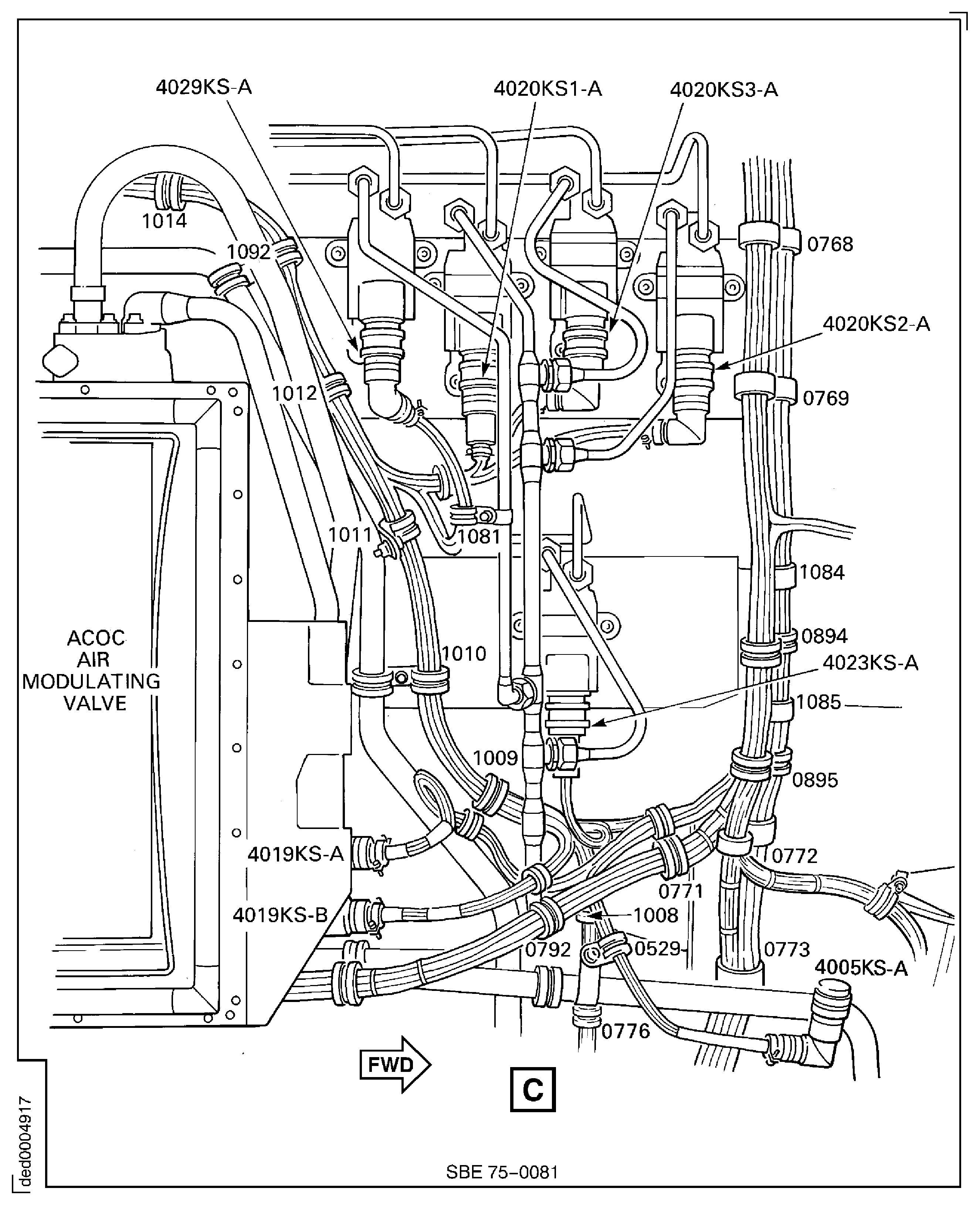 4029KS-A
4020KS1-A
4020KS3-A
1014
1092
0768
4020KS2-A
1012
0769
1011
1081
1084
ACOC
AIR
MODULATING
VALVE
1010
0894
4023KS-A
1085
1009
0895
4019KS-A
0772
0771
4019KS-B
1008
0792
0529
0773
4005KS-A
0776
FWD
C
ded0004917
SBE 75–0081