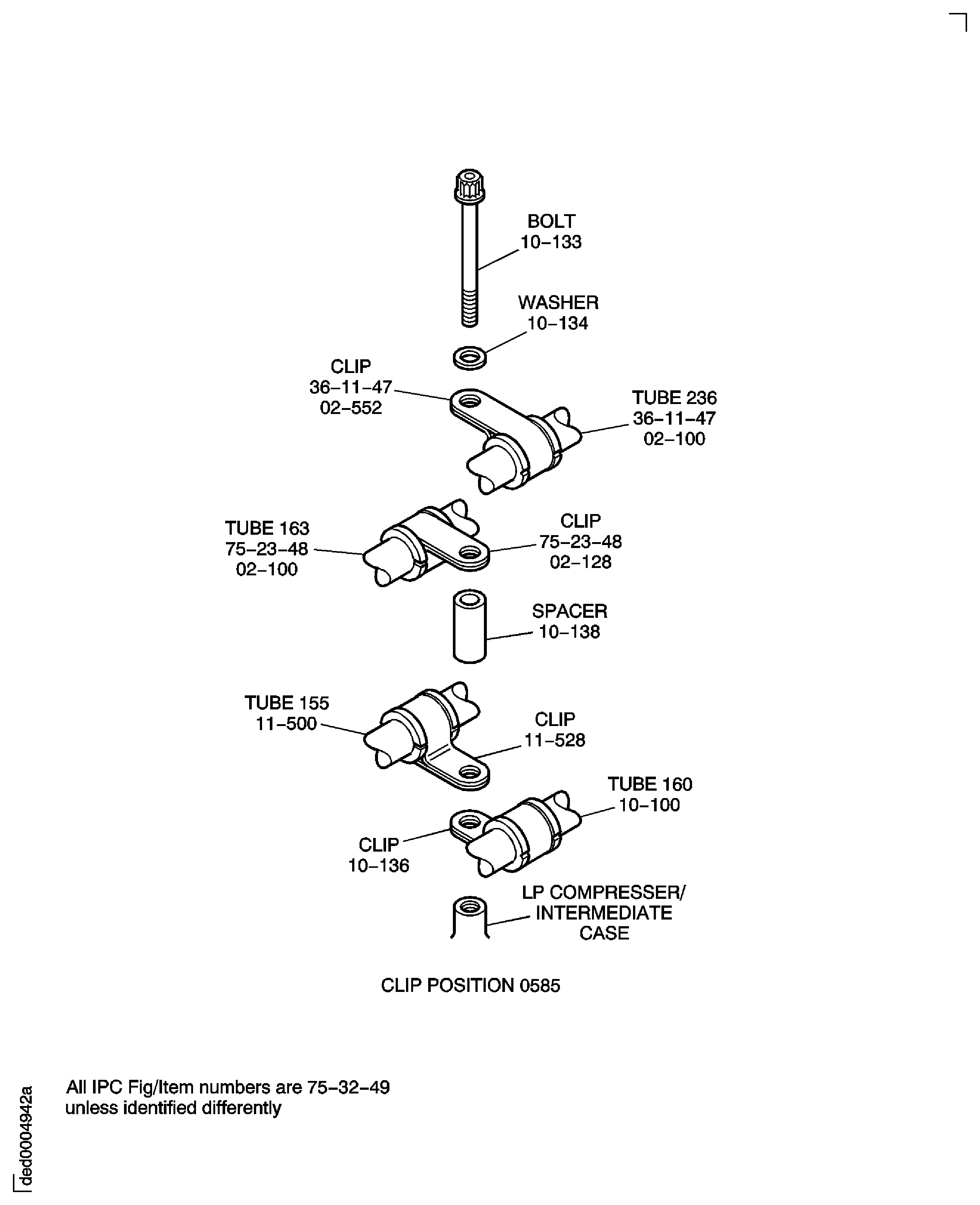 BOLT
10–133

WASHER
10–134

CLIP
36–11–47
02–552

TUBE 236
36–11–47
02–100

TUBE 163
75–23–48
02–100

CLIP
75–23–48
02–128

SPACER
10–138

TUBE 155
11–500

CLIP
11–528

TUBE 160
10–100

CLIP
10–136

LP COMPRESSER/
INTERMEDIATE
CASE

CLIP POSITION 0585

All IPC Fig/Item numbers are 75–32–49
unless identified differently

ded0004942a