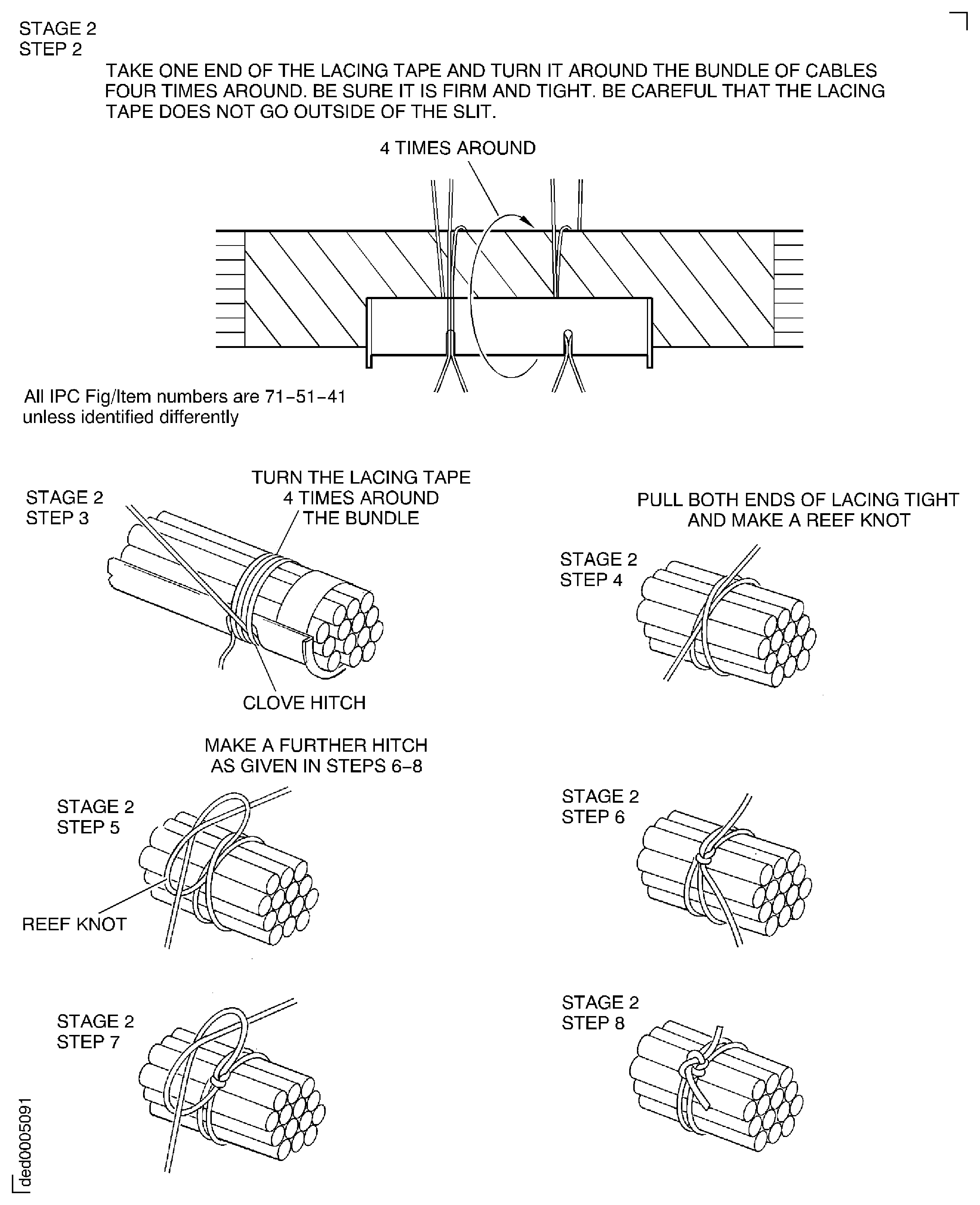 STAGE 2
STEP 2

TAKE ONE END OF THE LACING TAPE AND TURN IT AROUND THE BUNDLE OF CABLES FOUR TIMES AROUND. BE SURE IT IS FIRM AND TIGHT. BE CAREFUL THAT THE LACING TAPE DOES NOT GO OUTSIDE OF THE SLIT.

4 TIMES AROUND

All IPC Fig/Item numbers are 71-51-41 unless identified differently

STAGE 2
STEP 3

TURN THE LACING TAPE 4 TIMES AROUND THE BUNDLE

CLOVE HITCH

PULL BOTH ENDS OF LACING TIGHT AND MAKE A REEF KNOT

STAGE 2
STEP 4

MAKE A FURTHER HITCH AS GIVEN IN STEPS 6-8

STAGE 2
STEP 5

REEF KNOT

STAGE 2
STEP 6

STAGE 2
STEP 7

STAGE 2
STEP 8

ded0005091