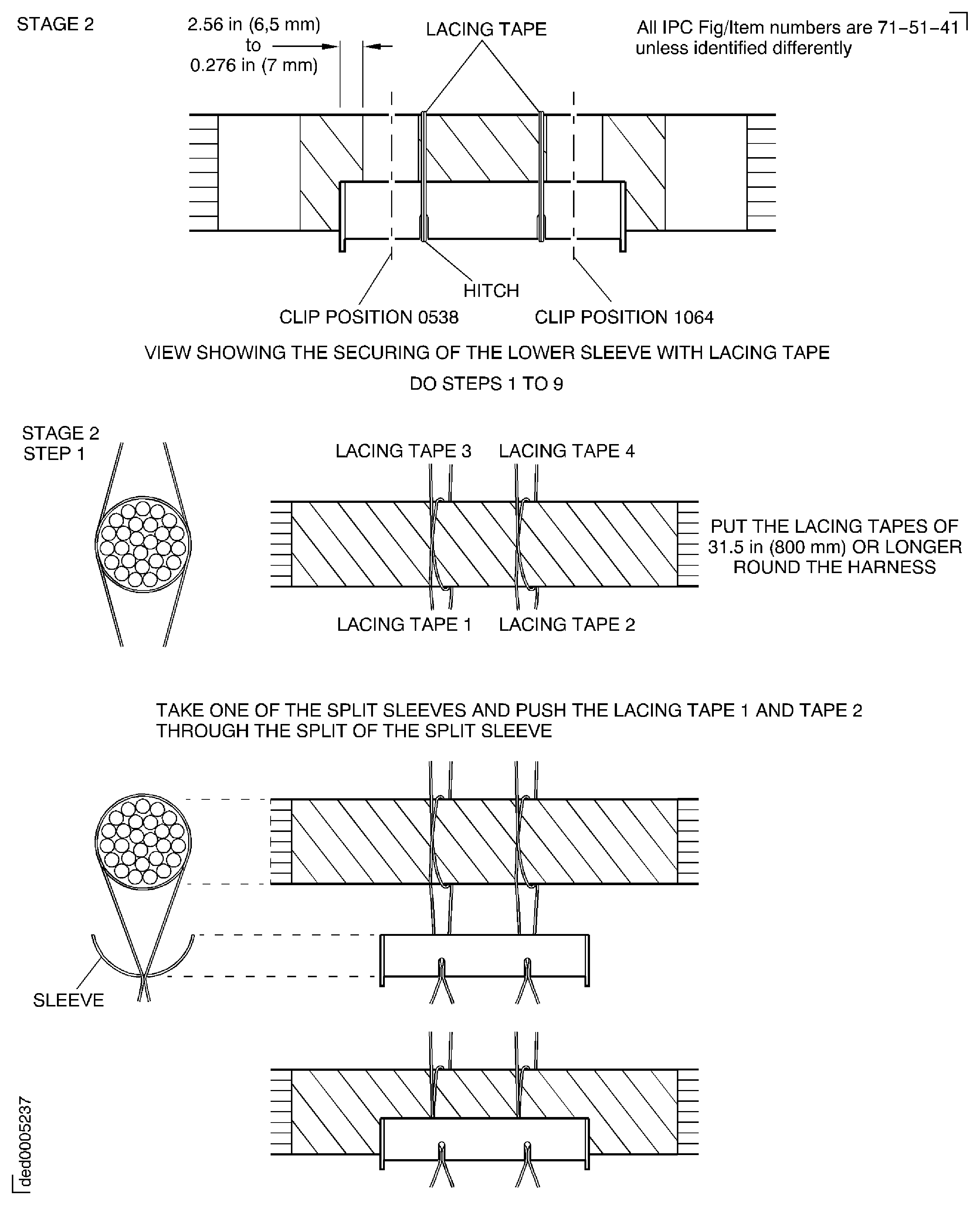 STAGE 2

2.56 in (6,5 mm) to 0.276 in (7 mm)

LACING TAPE

All IPC Fig/Item numbers are 71−51−41 unless identified differently

HITCH

CLIP POSITION 0538

CLIP POSITION 1064

VIEW SHOWING THE SECURING OF THE LOWER SLEEVE WITH LACING TAPE

DO STEPS 1 TO 9

STAGE 2
STEP 1

LACING TAPE 3

LACING TAPE 4

PUT THE LACING TAPES OF 31.5 in (800 mm) OR LONGER ROUND THE HARNESS

LACING TAPE 1

LACING TAPE 2

TAKE ONE OF THE SPLIT SLEEVES AND PUSH THE LACING TAPE 1 AND TAPE 2 THROUGH THE SPLIT OF THE SPLIT SLEEVE

SLEEVE

ded0005237