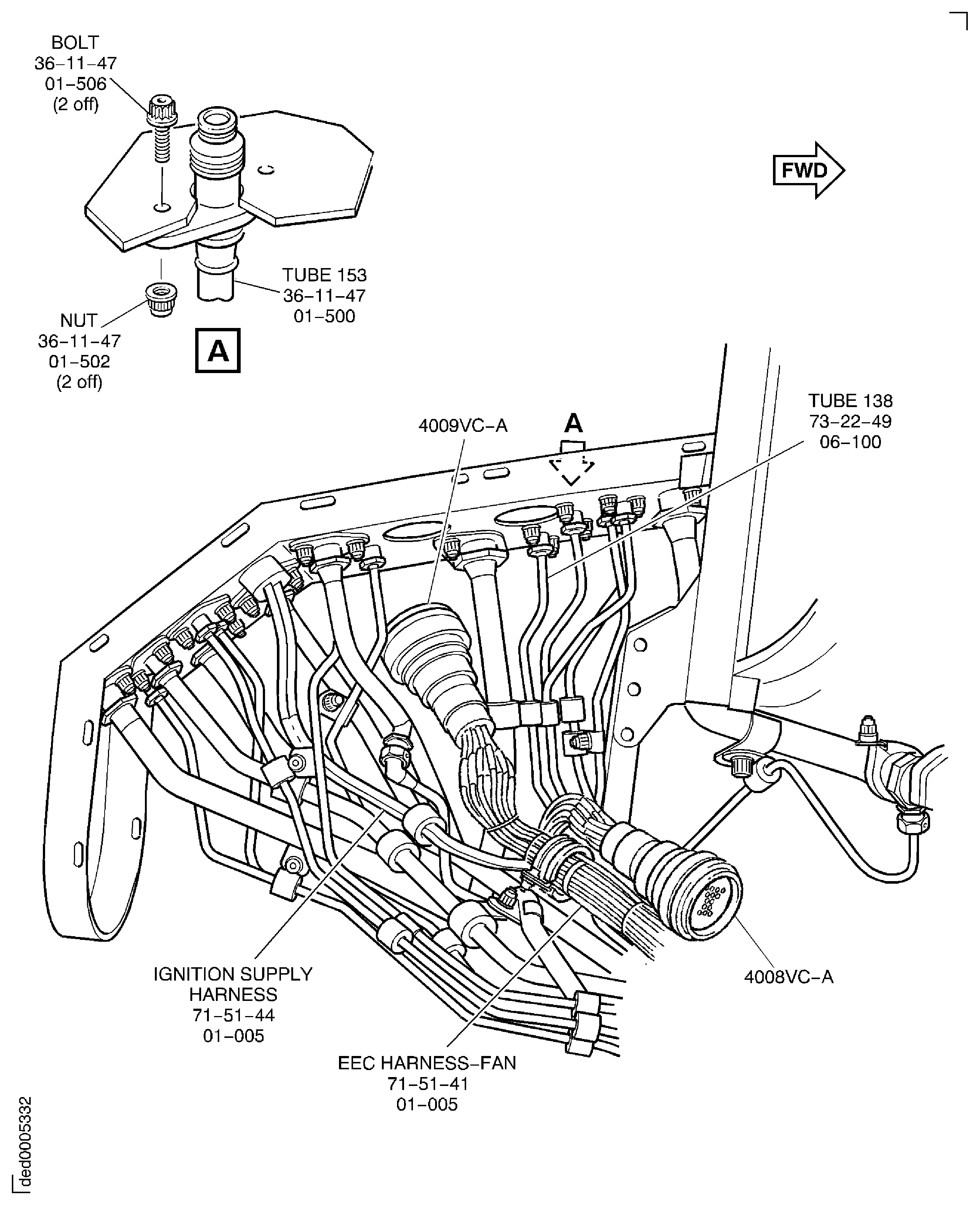 BOLT
36–11–47
01–506
(2 off)

FWD

TUBE 153
36–11–47
01–500

NUT
36–11–47
01–502
(2 off)

A

TUBE 138
73–22–49
06–100

4009VC–A

A

IGNITION SUPPLY
HARNESS
71–51–44
01–005

4008VC–A

EEC HARNESS–FAN
71–51–41
01–005

ded0005332