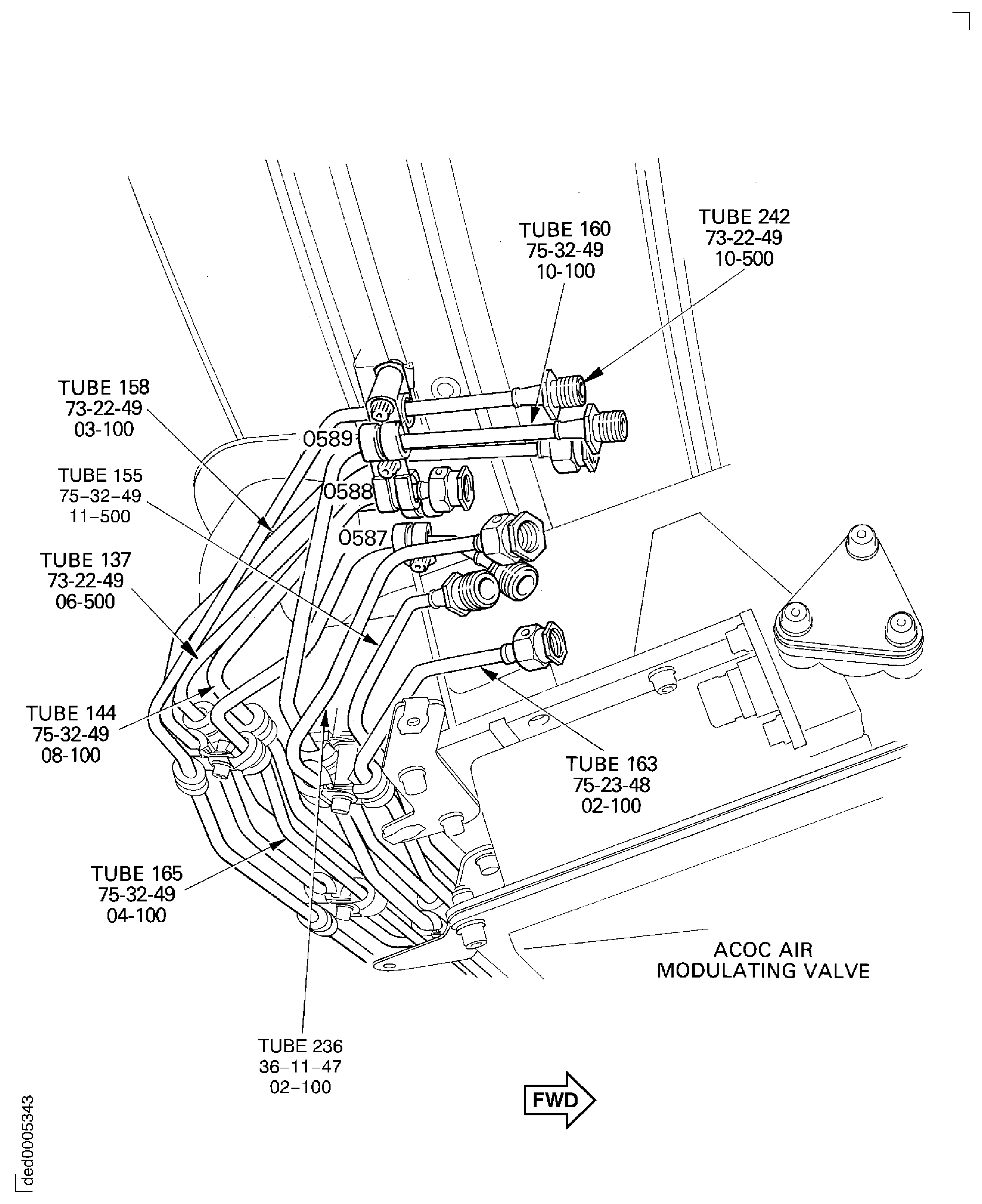 TUBE 160
75-32-49
10-100

TUBE 242
73-22-49
10-500

TUBE 158
73-22-49
03-100

0589

TUBE 155
75–32–49
11–500

0588

0587

TUBE 137
73-22-49
06-500

TUBE 144
75-32-49
08-100

TUBE 163
75-23-48
02-100

TUBE 165
75-32-49
04-100

ACOC AIR
MODULATING VALVE

TUBE 236
36–11–47
02–100

FWD

ded0005343