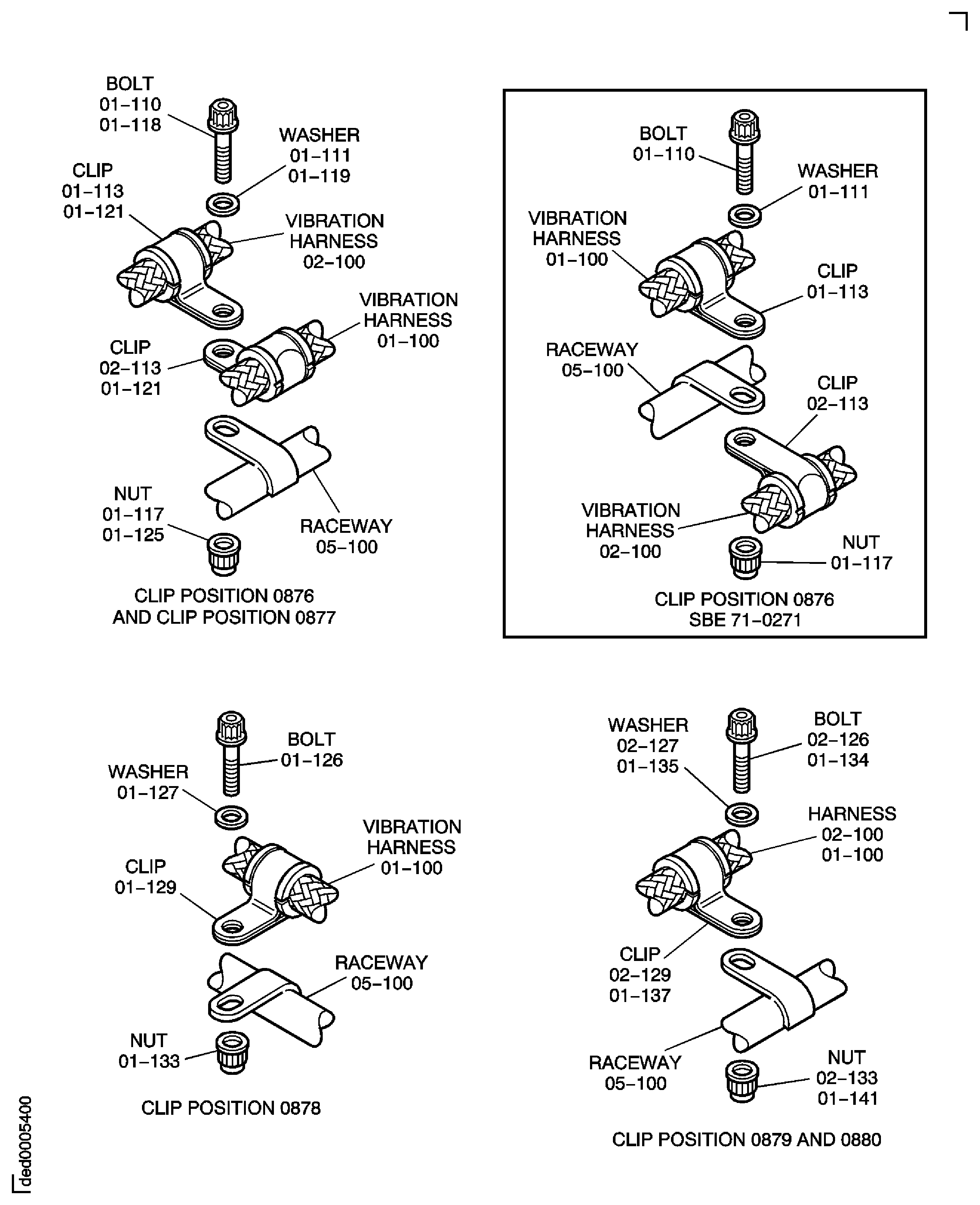 BOLT
01–110
01–118

WASHER
01–111
01–119

CLIP
01–113
01–121

VIBRATION
HARNESS
02–100

VIBRATION
HARNESS
01–100

CLIP
02–113
01–121

NUT
01–117
01–125

RACEWAY
05–100

CLIP POSITION 0876
AND CLIP POSITION 0877

BOLT
01–110

WASHER
01–111

VIBRATION
HARNESS
01–100

CLIP
01–113

RACEWAY
05–100

CLIP
02–113

VIBRATION
HARNESS
02–100

NUT
01–117

CLIP POSITION 0876
SBE 71–0271

BOLT
01–126

WASHER
01–127

VIBRATION
HARNESS
01–100

CLIP
01–129

RACEWAY
05–100

NUT
01–133

CLIP POSITION 0878

WASHER
02–127
01–135

BOLT
02–126
01–134

HARNESS
02–100
01–100

CLIP
02–129
01–137

RACEWAY
05–100

NUT
02–133
01–141

CLIP POSITION 0879 AND 0880

ded0005400