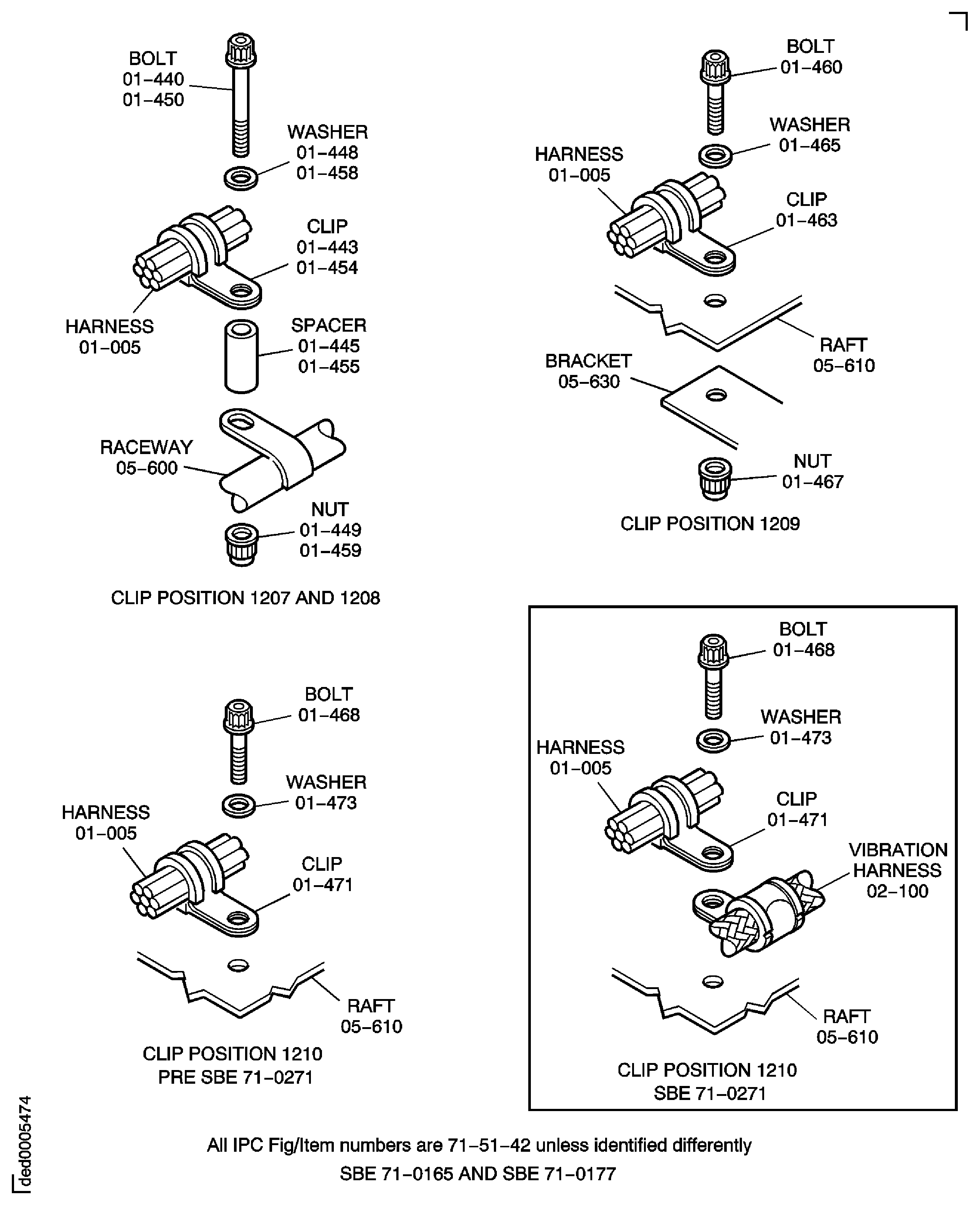 BOLT
01–440
01–450

WASHER
01–448
01–458

CLIP
01–443
01–454

HARNESS
01–005

SPACER
01–445
01–455

RACEWAY
05–600

NUT
01–449
01–459

CLIP POSITION 1207 AND 1208

BOLT
01–460

WASHER
01–465

HARNESS
01–005

CLIP
01–463

RAFT
05–610

BRACKET
05–630

NUT
01–467

CLIP POSITION 1209

BOLT
01–468

WASHER
01–473

HARNESS
01–005

CLIP
01–471

RAFT
05–610

CLIP POSITION 1210
PRE SBE 71–0271

BOLT
01–468

WASHER
01–473

HARNESS
01–005

CLIP
01–471

VIBRATION
HARNESS
02–100

RAFT
05–610

CLIP POSITION 1210
SBE 71–0271

ded0005474

All IPC Fig/Item numbers are 71–51–42 unless identified differently

SBE 71–0165 AND SBE 71–0177