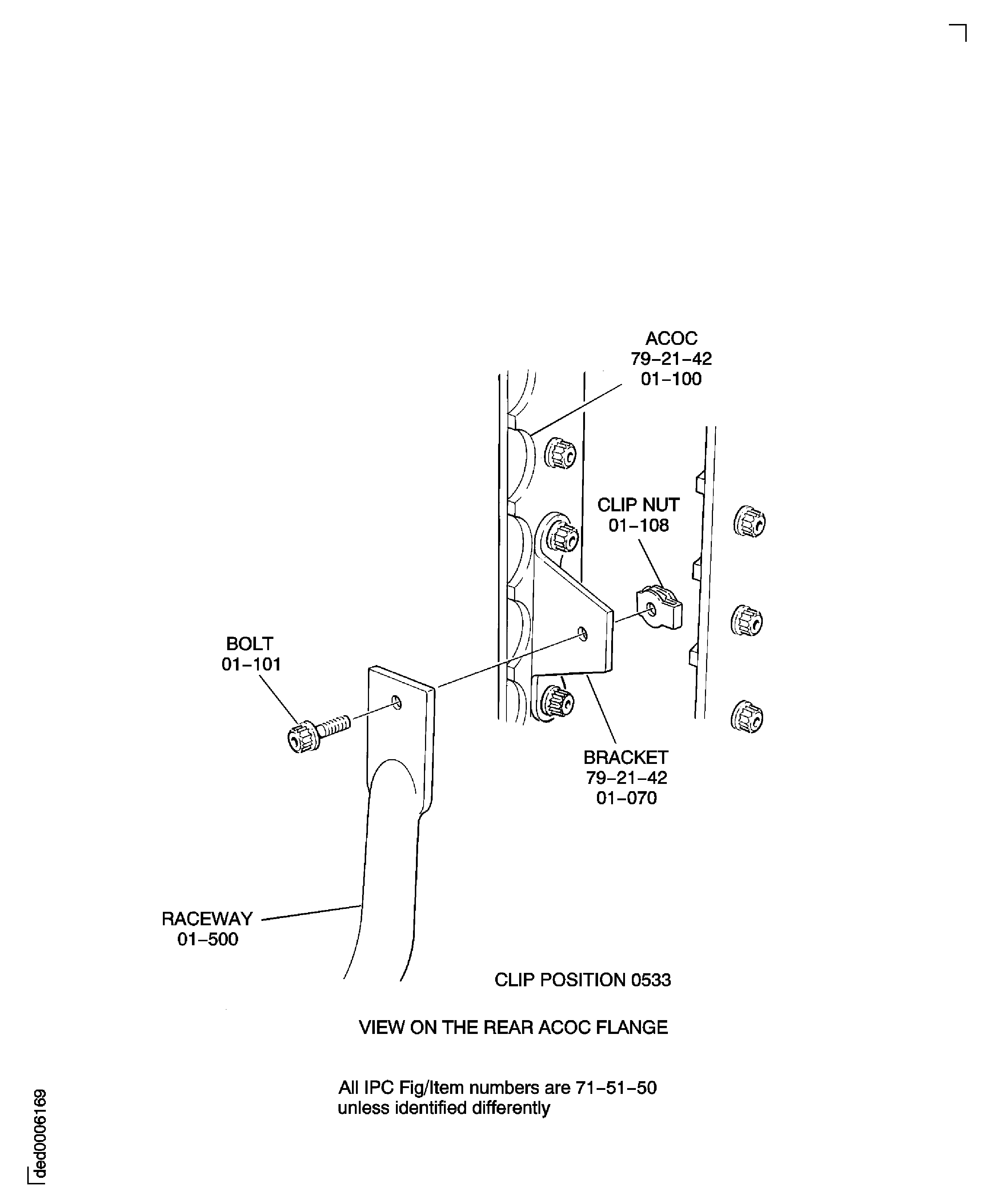 ACOC
79–21–42
01–100

CLIP NUT
01–108

BOLT
01–101

BRACKET
79–21–42
01–070

RACEWAY
01–500

CLIP POSITION 0533

VIEW ON THE REAR ACOC FLANGE

All IPC Fig/Item numbers are 71–51–50
unless identified differently

ded0006169