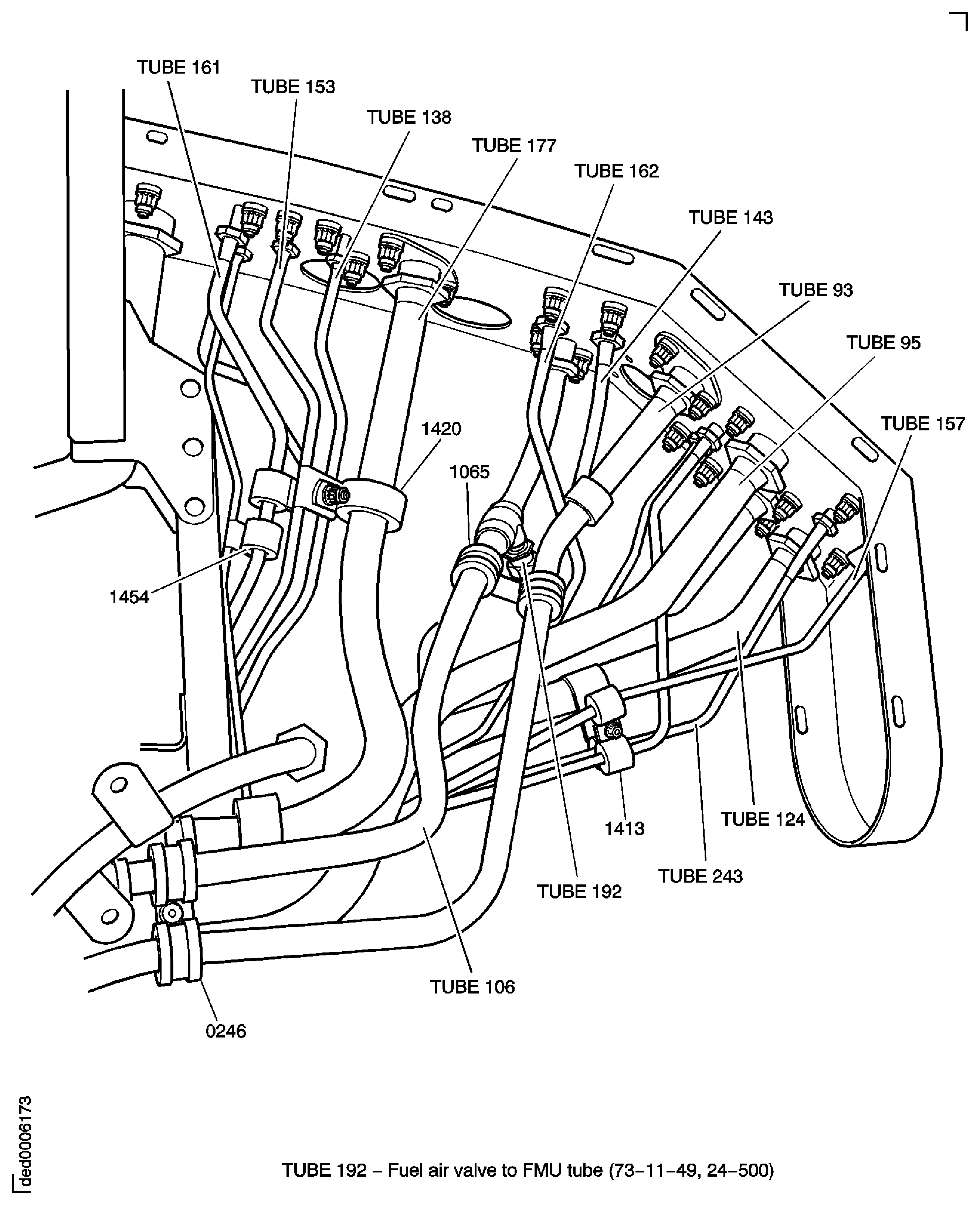 TUBE 161
TUBE 153
TUBE 138
TUBE 177
TUBE 162
TUBE 143
TUBE 93
TUBE 95
TUBE 157
1420
1065
1454
1413
TUBE 124
TUBE 243
TUBE 192
TUBE 106
0246

ded0006173

TUBE 192 – Fuel air valve to FMU tube (73–11–49, 24–500)