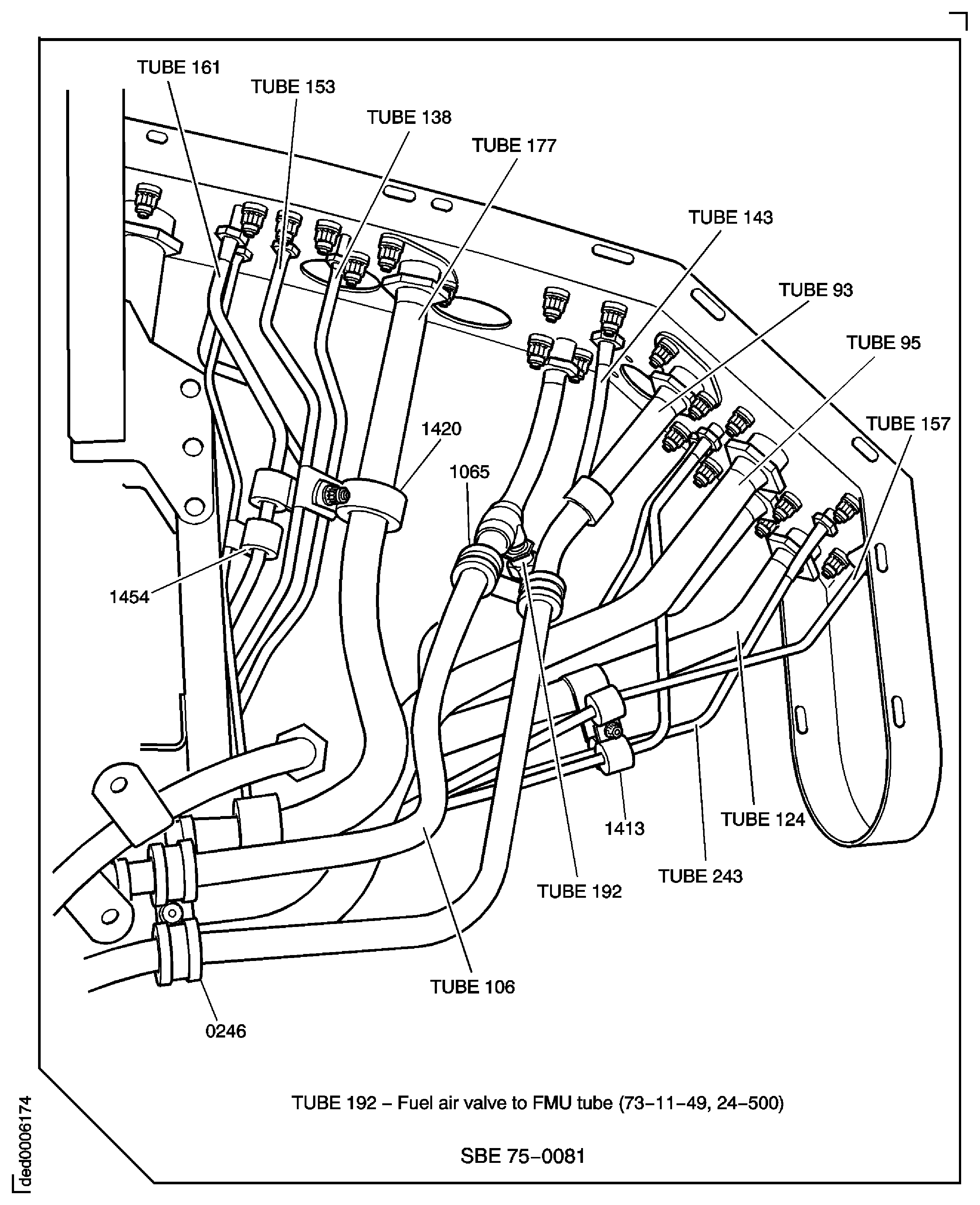 TUBE 161
TUBE 153
TUBE 138
TUBE 177
TUBE 143
TUBE 93
TUBE 95
TUBE 157
1420
1065
1454
1413
TUBE 124
TUBE 243
TUBE 192
TUBE 106
0246

TUBE 192 – Fuel air valve to FMU tube (73–11–49, 24–500)

SBE 75–0081

ded0006174