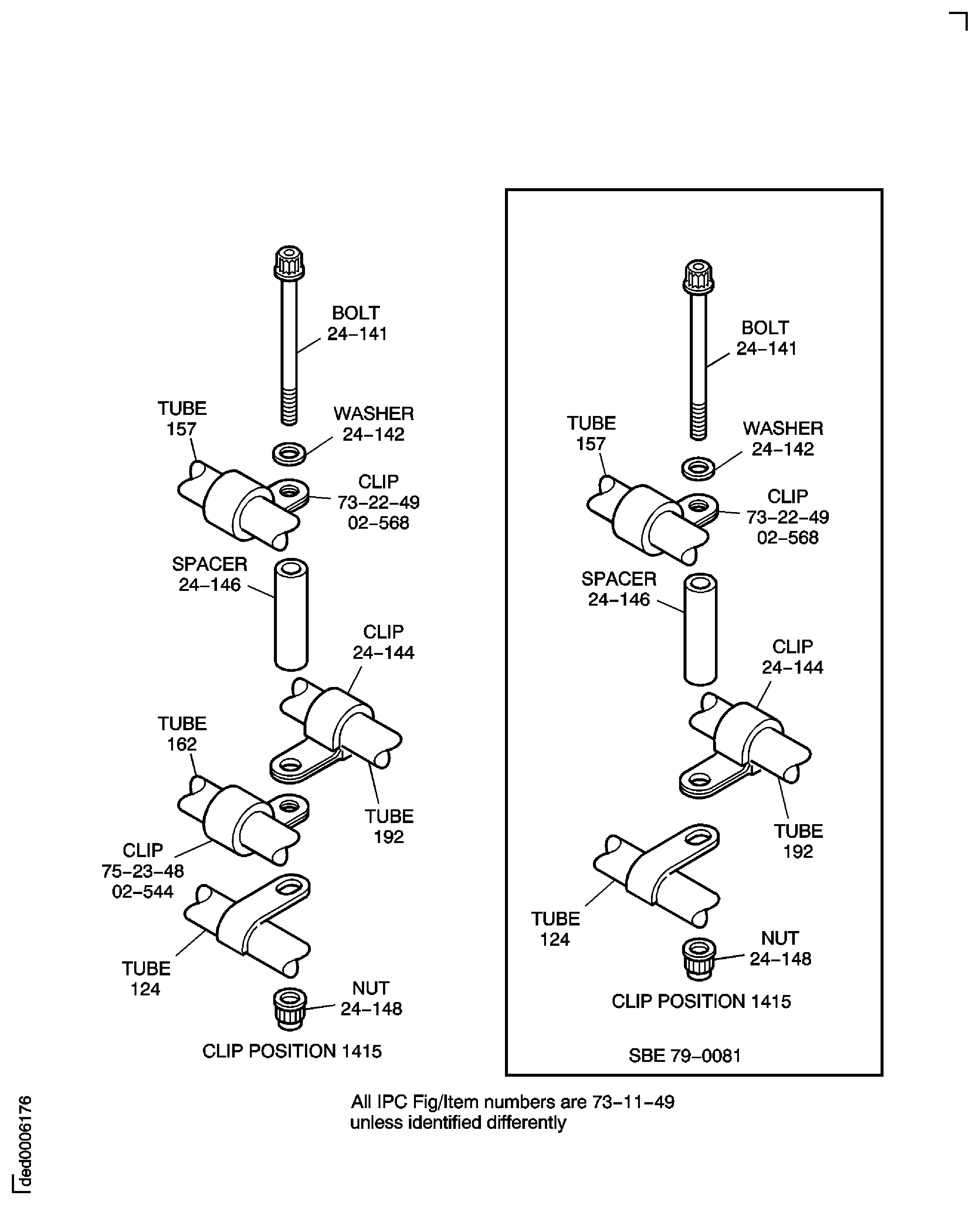 BOLT
24–141

TUBE
157

WASHER
24–142

CLIP
73–22–49
02–568

SPACER
24–146

CLIP
24–144

TUBE
162

TUBE
192

CLIP
75–23–48
02–544

TUBE
124

NUT
24–148

CLIP POSITION 1415

BOLT
24–141

TUBE
157

WASHER
24–142

CLIP
73–22–49
02–568

SPACER
24–146

CLIP
24–144

TUBE
192

TUBE
124

NUT
24–148

CLIP POSITION 1415

SBE 79–0081

All IPC Fig/Item numbers are 73–11–49
unless identified differently

ded0006176