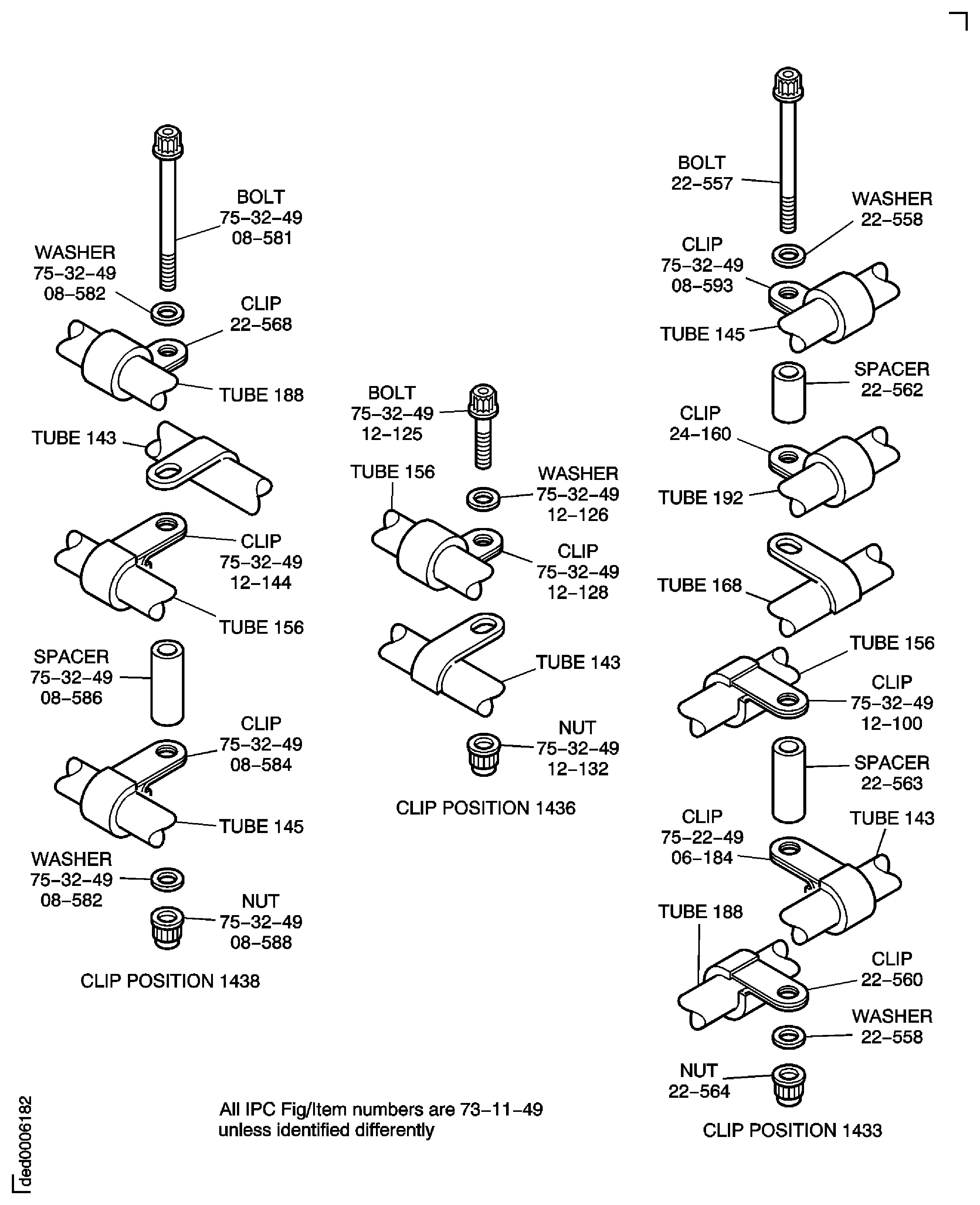 BOLT
75–32–49
08–581

WASHER
75–32–49
08–582

CLIP
22–568

TUBE 188

TUBE 143

CLIP
75–32–49
12–144

TUBE 156

SPACER
75–32–49
08–586

CLIP
75–32–49
08–584

TUBE 145

WASHER
75–32–49
08–582

NUT
75–32–49
08–588

CLIP POSITION 1438

BOLT
75–32–49
12–125

TUBE 156

WASHER
75–32–49
12–126

CLIP
75–32–49
12–128

TUBE 143

NUT
75–32–49
12–132

CLIP POSITION 1436

BOLT
22–557

WASHER
22–558

CLIP
75–32–49
08–593

TUBE 145

SPACER
22–562

CLIP
24–160

TUBE 192

TUBE 168

TUBE 156

CLIP
75–32–49
12–100

SPACER
22–563

CLIP
75–22–49
06–184

TUBE 143

TUBE 188

CLIP
22–560

WASHER
22–558

NUT
22–564

CLIP POSITION 1433

All IPC Fig/Item numbers are 73–11–49
unless identified differently

ded0006182