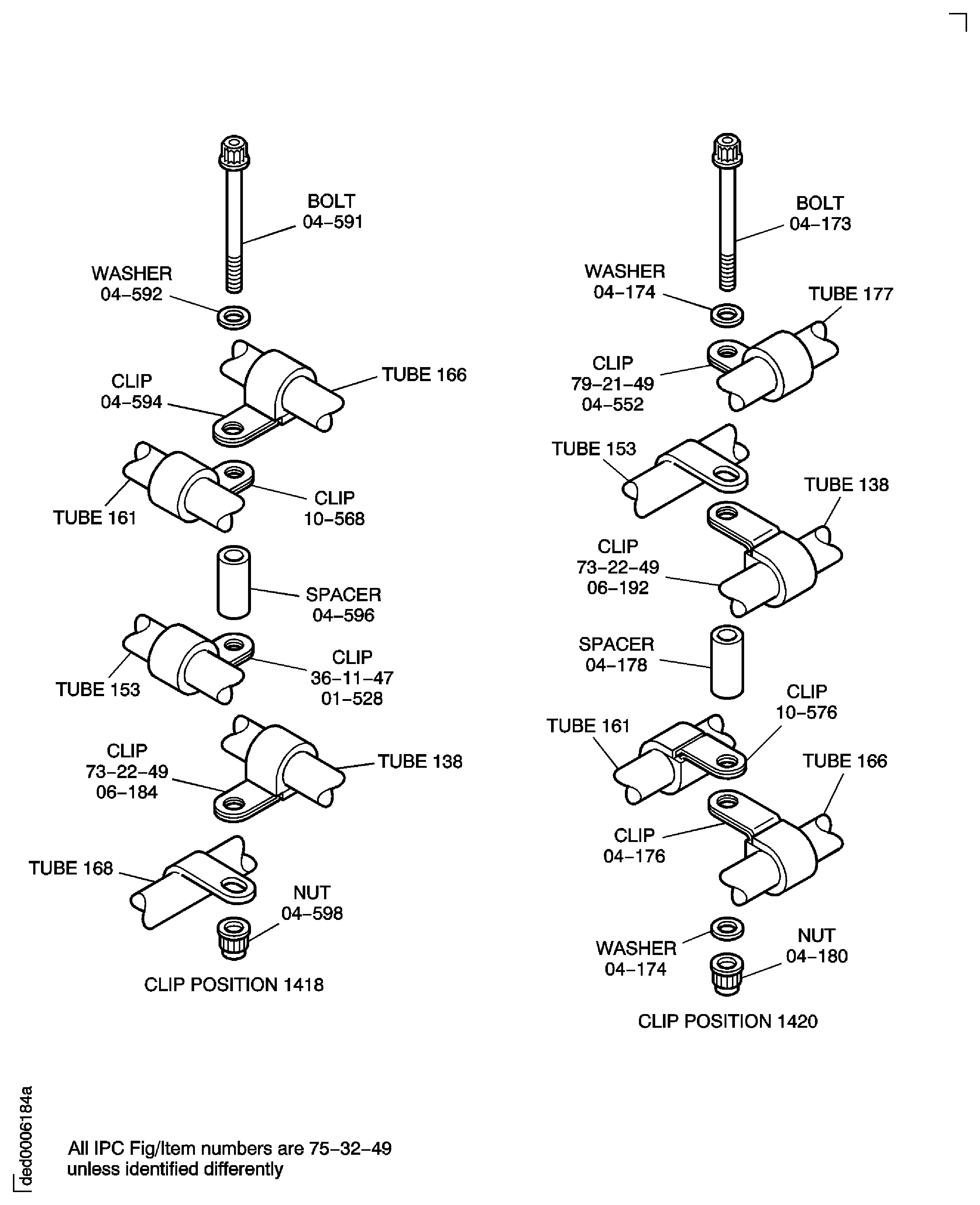 BOLT
04–591

WASHER
04–592

CLIP
04–594

TUBE 166

TUBE 161

CLIP
10–568

SPACER
04–596

TUBE 153

CLIP
36–11–47
01–528

CLIP
73–22–49
06–184

TUBE 138

TUBE 168

NUT
04–598

CLIP POSITION 1418

BOLT
04–173

WASHER
04–174

TUBE 177

CLIP
79–21–49
04–552

TUBE 153

TUBE 138

CLIP
73–22–49
06–192

SPACER
04–178

CLIP
10–576

TUBE 161

TUBE 166

CLIP
04–176

WASHER
04–174

NUT
04–180

CLIP POSITION 1420

ded0006184a

All IPC Fig/Item numbers are 75–32–49
unless identified differently