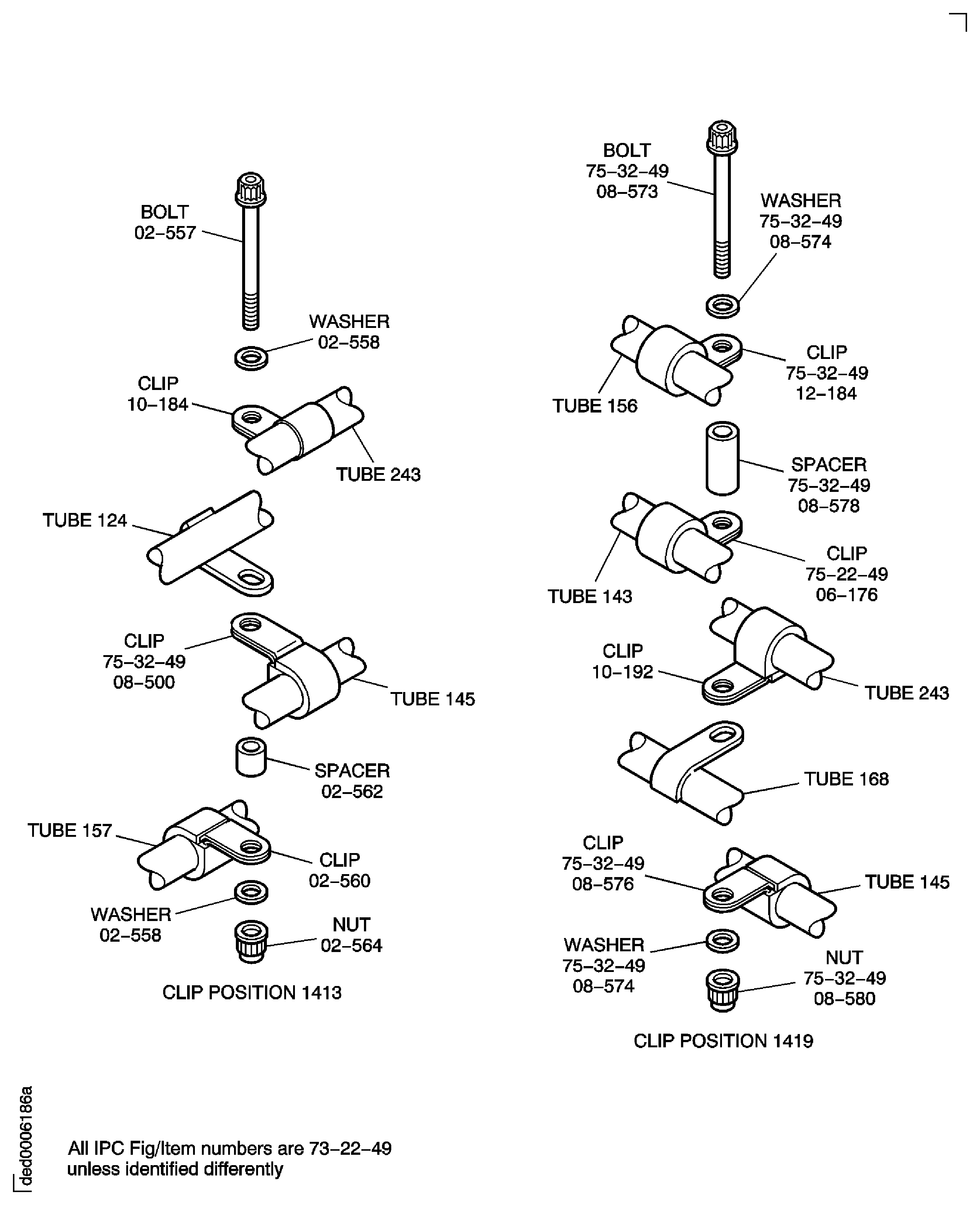 BOLT
02–557

WASHER
02–558

CLIP
10–184

TUBE 243

TUBE 124

CLIP
75–32–49
08–500

TUBE 145

SPACER
02–562

TUBE 157

CLIP
02–560

WASHER
02–558

NUT
02–564

CLIP POSITION 1413

BOLT
75–32–49
08–573

WASHER
75–32–49
08–574

CLIP
75–32–49
12–184

TUBE 156

SPACER
75–32–49
08–578

CLIP
75–22–49
06–176

TUBE 143

CLIP
10–192

TUBE 243

TUBE 168

CLIP
75–32–49
08–576

TUBE 145

WASHER
75–32–49
08–574

NUT
75–32–49
08–580

CLIP POSITION 1419

ded0006186a

All IPC Fig/Item numbers are 73–22–49
unless identified differently