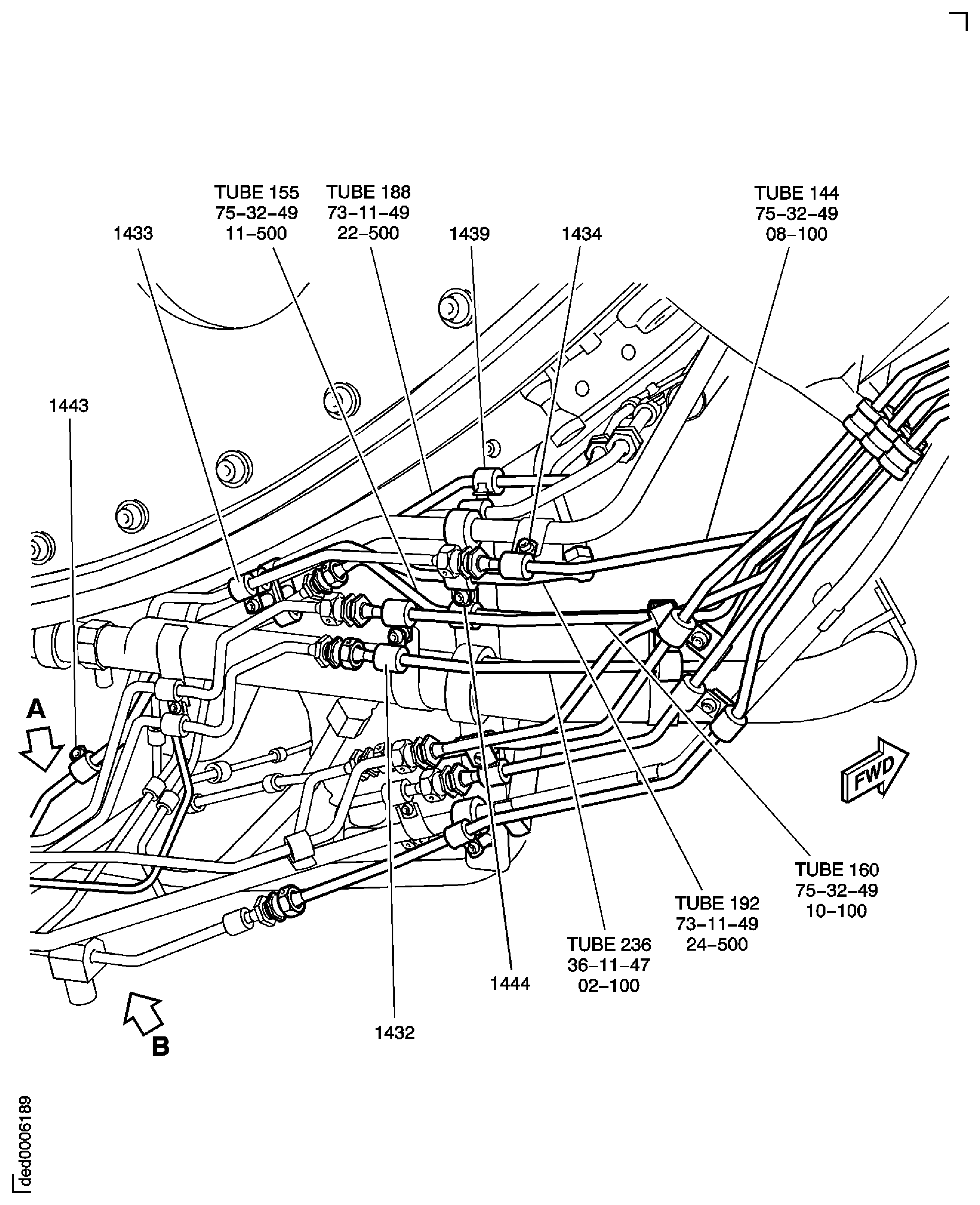 TUBE 155
75–32–49
11–500

TUBE 188
73–11–49
22–500

TUBE 144
75–32–49
08–100

1433

1439

1434

1443

A

FWD

TUBE 160
75–32–49
10–100

TUBE 192
73–11–49
24–500

TUBE 236
36–11–47
02–100

1444

1432

B

ded0006189