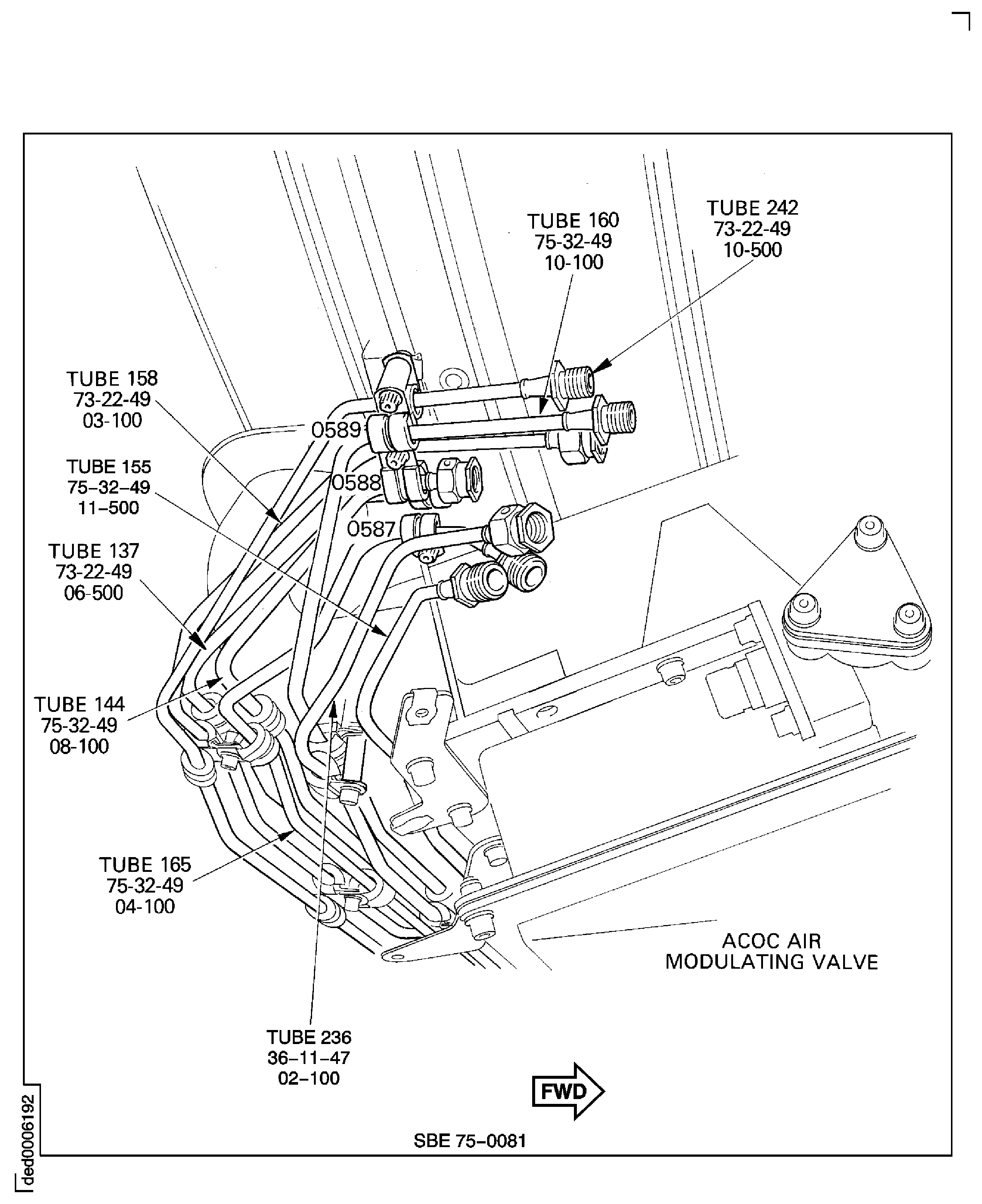 TUBE 160
75-32-49
10-100

TUBE 242
73-22-49
10-500

TUBE 158
73-22-49
03-100

0589

TUBE 155
75–32–49
11–500

0588

0587

TUBE 137
73-22-49
06-500

TUBE 144
75-32-49
08-100

TUBE 165
75-32-49
04-100

ACOC AIR
MODULATING VALVE

TUBE 236
36–11–47
02–100

FWD

SBE 75–0081

ded0006192