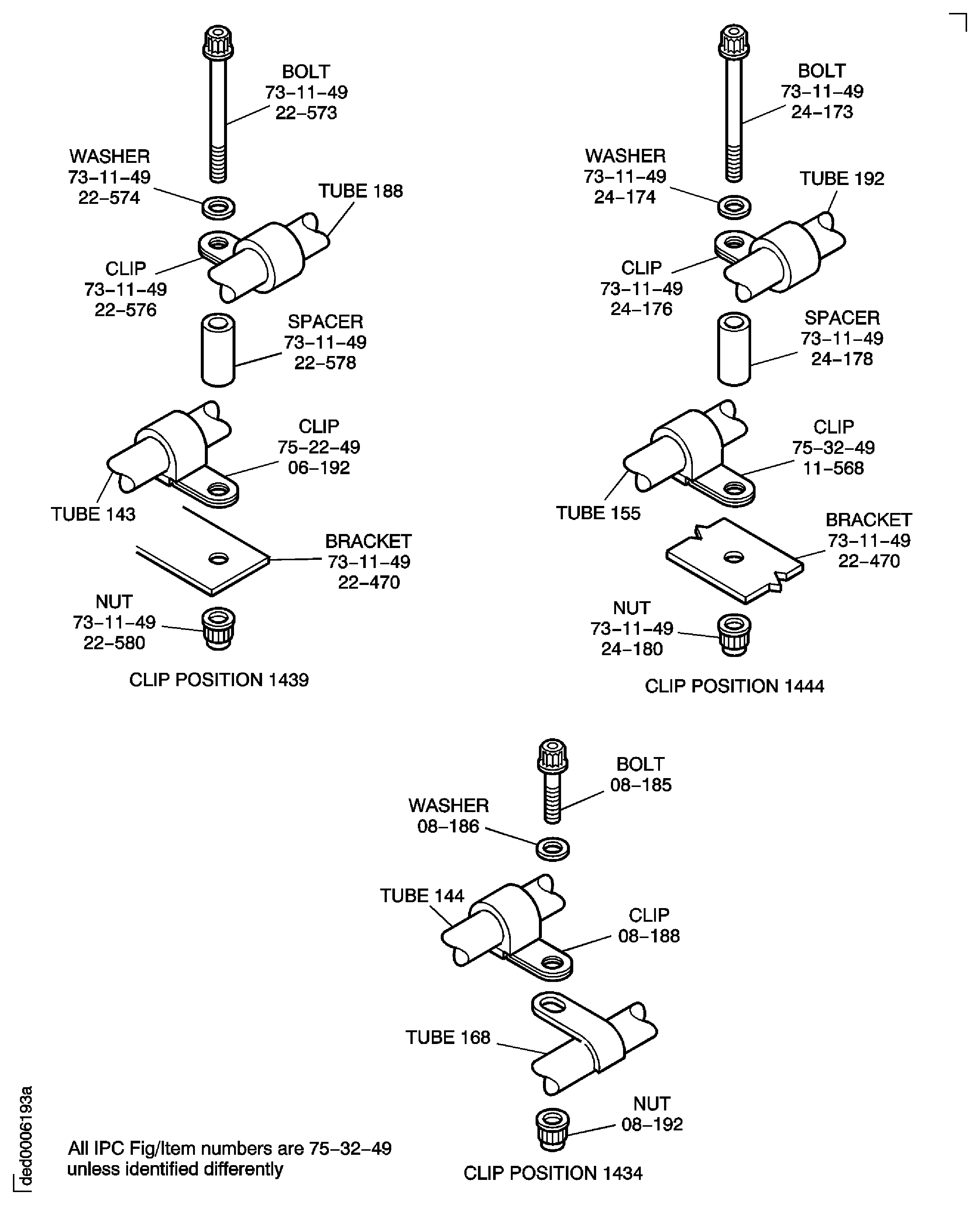 BOLT
73–11–49
22–573

WASHER
73–11–49
22–574

TUBE 188

CLIP
73–11–49
22–576

SPACER
73–11–49
22–578

CLIP
75–22–49
06–192

TUBE 143

BRACKET
73–11–49
22–470

NUT
73–11–49
22–580

CLIP POSITION 1439

BOLT
73–11–49
24–173

WASHER
73–11–49
24–174

TUBE 192

CLIP
73–11–49
24–176

SPACER
73–11–49
24–178

CLIP
75–32–49
11–568

TUBE 155

BRACKET
73–11–49
22–470

NUT
73–11–49
24–180

CLIP POSITION 1444

BOLT
08–185

WASHER
08–186

TUBE 144

CLIP
08–188

TUBE 168

NUT
08–192

CLIP POSITION 1434

All IPC Fig/Item numbers are 75–32–49
unless identified differently

ded0006193a