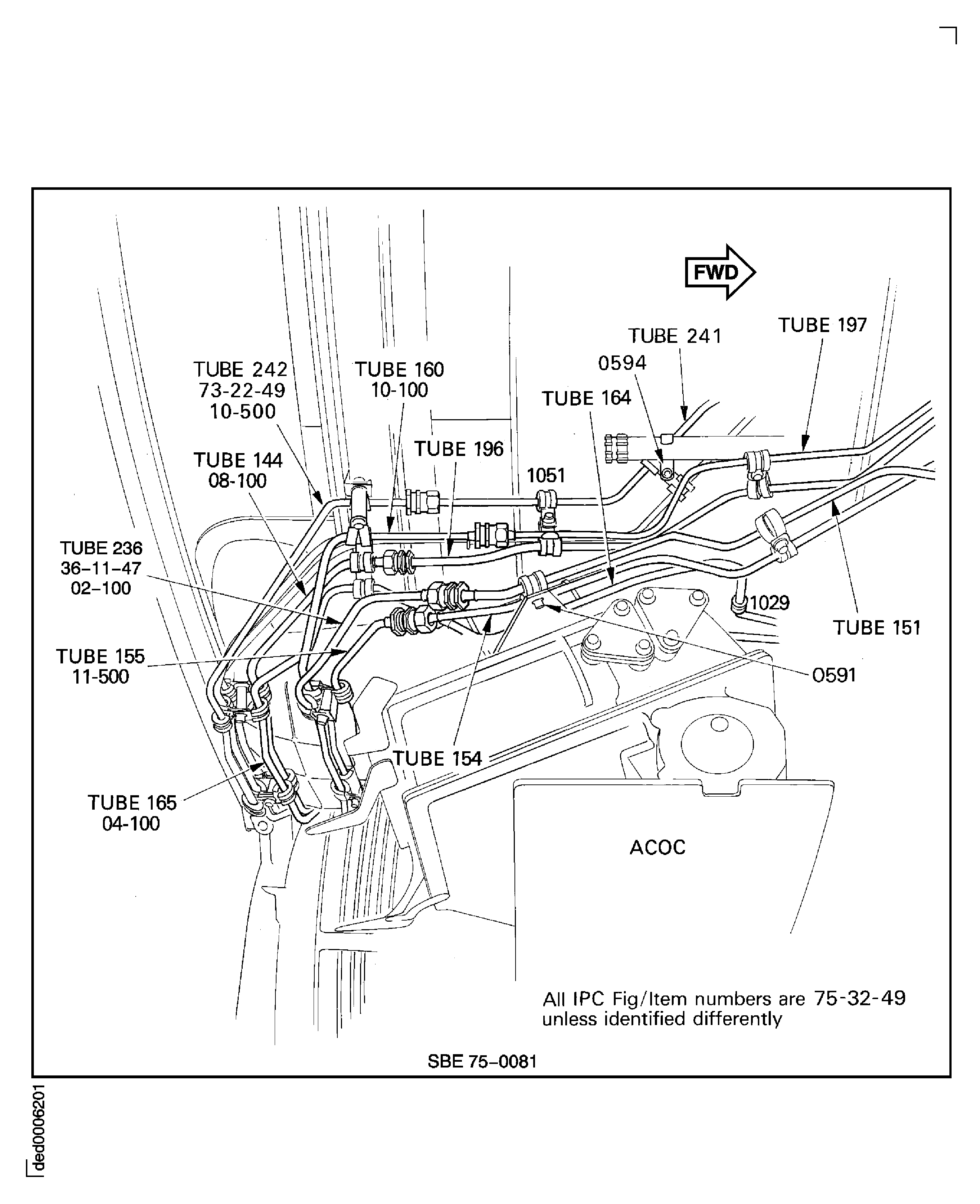 FWD

TUBE 197

TUBE 241

0594

TUBE 242
73-22-49
10-500

TUBE 160
10-100

TUBE 164

TUBE 196

TUBE 144
08-100

1051

TUBE 236
36–11–47
02–100

1029

TUBE 151

TUBE 155
11-500

0591

TUBE 154

TUBE 165
04-100

ACOC

All IPC Fig/Item numbers are 75-32-49 unless identified differently

SBE 75–0081

ded0006201