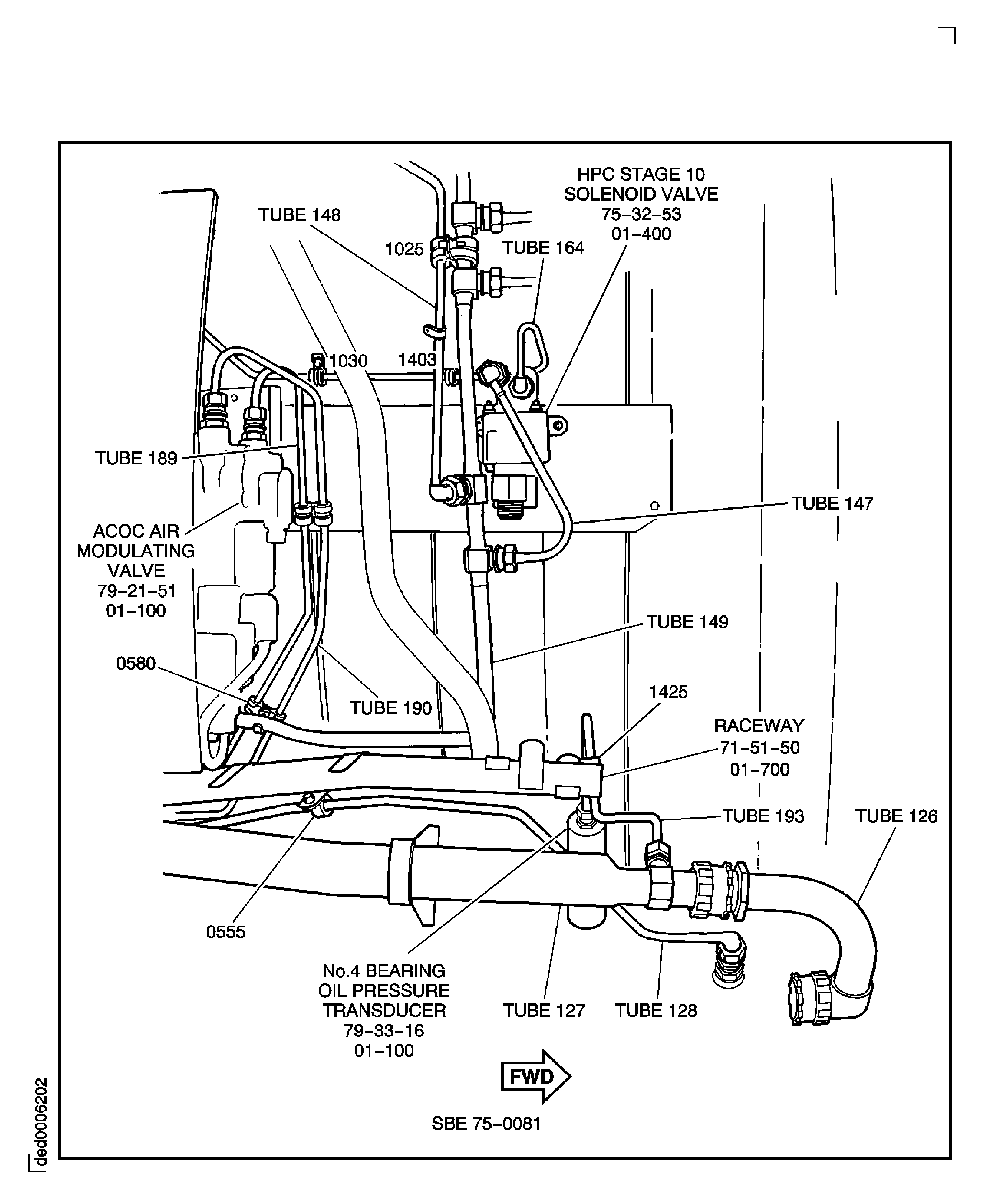 HPC STAGE 10
SOLENOID VALVE
75–32–53
01–400

TUBE 148

1025

TUBE 164

1030

1403

TUBE 189

TUBE 147

ACOC AIR
MODULATING
VALVE
79–21–51
01–100

TUBE 149

0580

TUBE 190

1425

RACEWAY
71–51–50
01–700

TUBE 193

TUBE 126

0555

No.4 BEARING
OIL PRESSURE
TRANSDUCER
79–33–16
01–100

TUBE 127

TUBE 128

FWD

SBE 75–0081

ded0006202