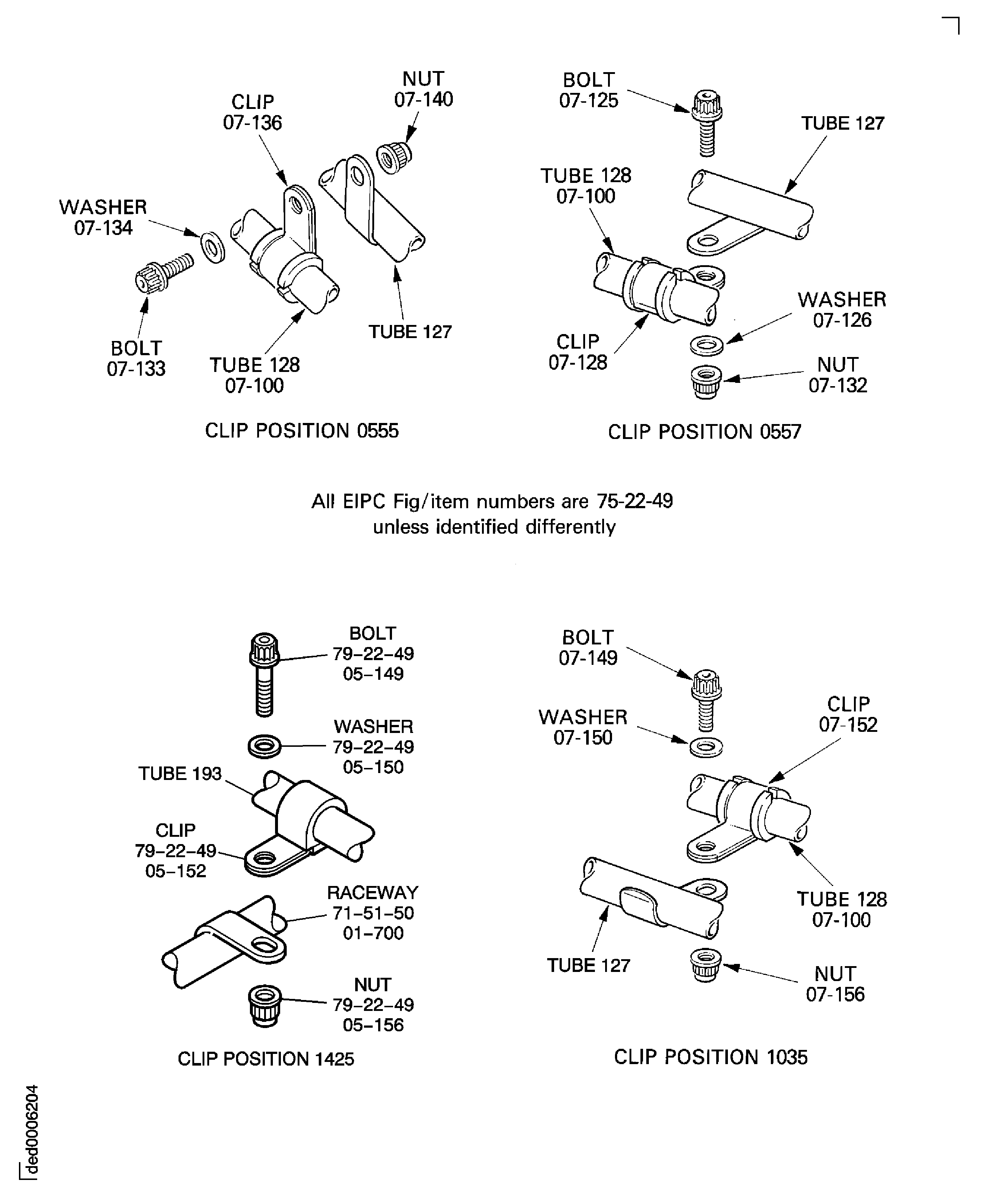 NUT
07-140

CLIP
07-136

WASHER
07-134

BOLT
07-133

TUBE 128
07-100

TUBE 127

CLIP POSITION 0555

BOLT
07-125

TUBE 127

TUBE 128
07-100

WASHER
07-126

CLIP
07-128

NUT
07-132

CLIP POSITION 0557

All EIPC Fig/item numbers are 75-22-49
unless identified differently

BOLT
79–22–49
05–149

WASHER
79–22–49
05–150

TUBE 193

CLIP
79–22–49
05–152

RACEWAY
71–51–50
01–700

NUT
79–22–49
05–156

CLIP POSITION 1425

BOLT
07-149

WASHER
07-150

CLIP
07-152

TUBE 128
07-100

TUBE 127

NUT
07-156

CLIP POSITION 1035

ded0006204