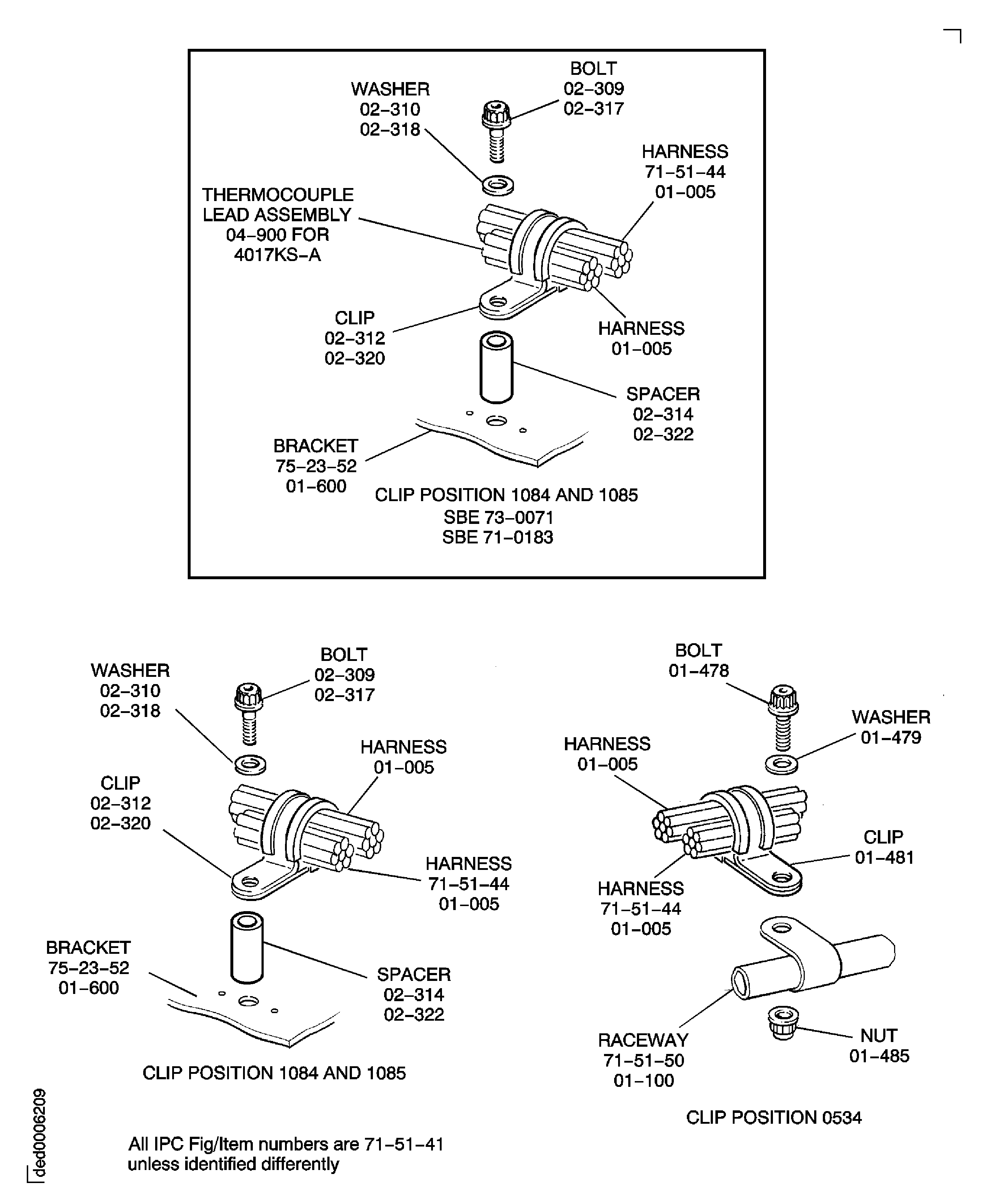 WASHER
02–310
02–318

BOLT
02–309
02–317

HARNESS
71–51–44
01–005

THERMOCOUPLE
LEAD ASSEMBLY
04–900 FOR
4017KS–A

CLIP
02–312
02–320

HARNESS
01–005

SPACER
02–314
02–322

BRACKET
75–23–52
01–600

CLIP POSITION 1084 AND 1085
SBE 73–0071
SBE 71–0183

WASHER
02–310
02–318

BOLT
02–309
02–317

HARNESS
01–005

CLIP
02–312
02–320

HARNESS
71–51–44
01–005

BRACKET
75–23–52
01–600

SPACER
02–314
02–322

CLIP POSITION 1084 AND 1085

BOLT
01–478

WASHER
01–479

HARNESS
01–005

CLIP
01–481

HARNESS
71–51–44
01–005

RACEWAY
71–51–50
01–100

NUT
01–485

CLIP POSITION 0534

All IPC Fig/Item numbers are 71–51–41
unless identified differently

ded0006209