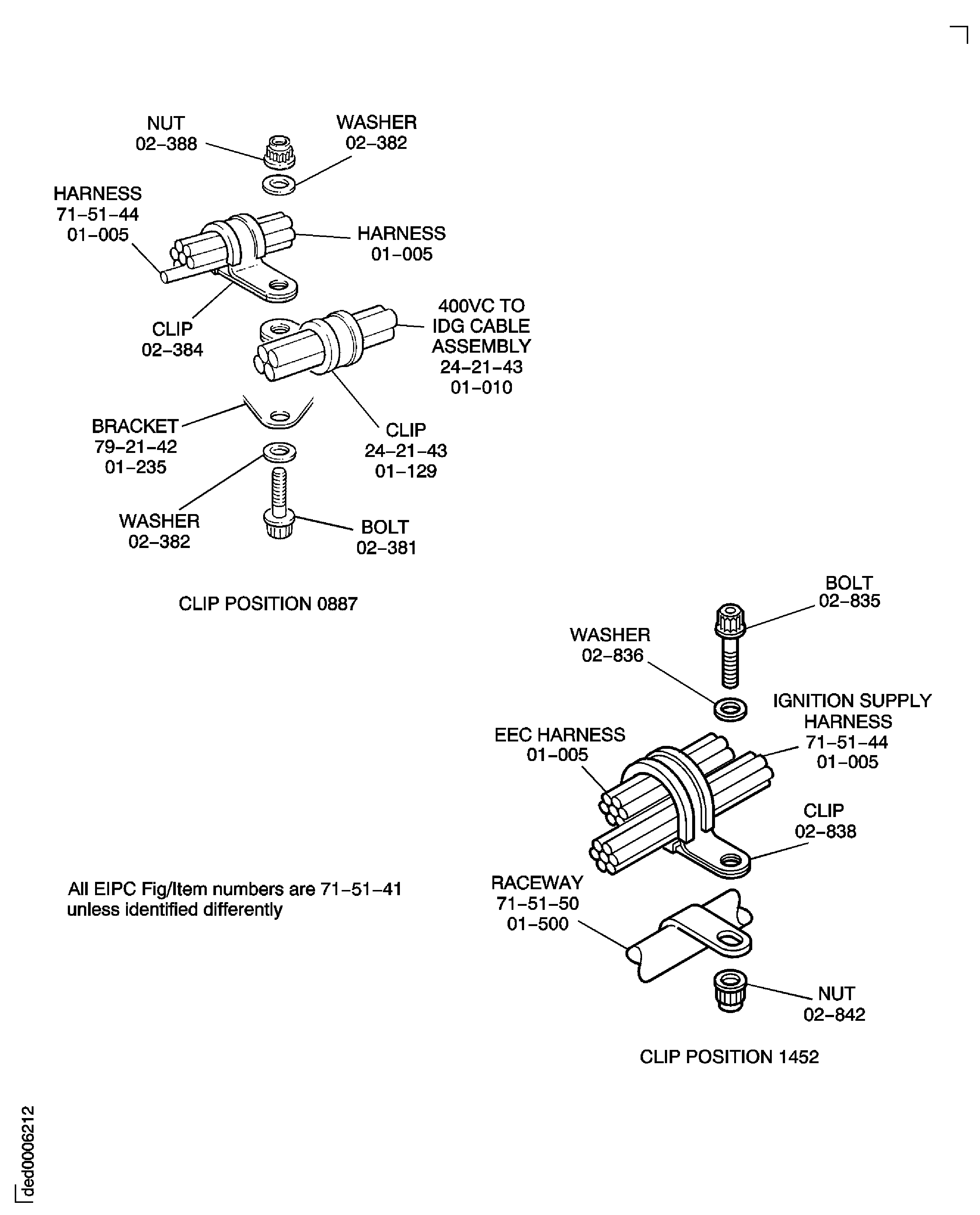 NUT
02–388

WASHER
02–382

HARNESS
71–51–44
01–005

HARNESS
01–005

CLIP
02–384

400VC TO
IDG CABLE
ASSEMBLY
24–21–43
01–010

BRACKET
79–21–42
01–235

CLIP
24–21–43
01–129

WASHER
02–382

BOLT
02–381

CLIP POSITION 0887

BOLT
02–835

WASHER
02–836

IGNITION SUPPLY
HARNESS
71–51–44
01–005

EEC HARNESS
01–005

CLIP
02–838

RACEWAY
71–51–50
01–500

NUT
02–842

All EIPC Fig/Item numbers are 71–51–41
unless identified differently

CLIP POSITION 1452

ded0006212