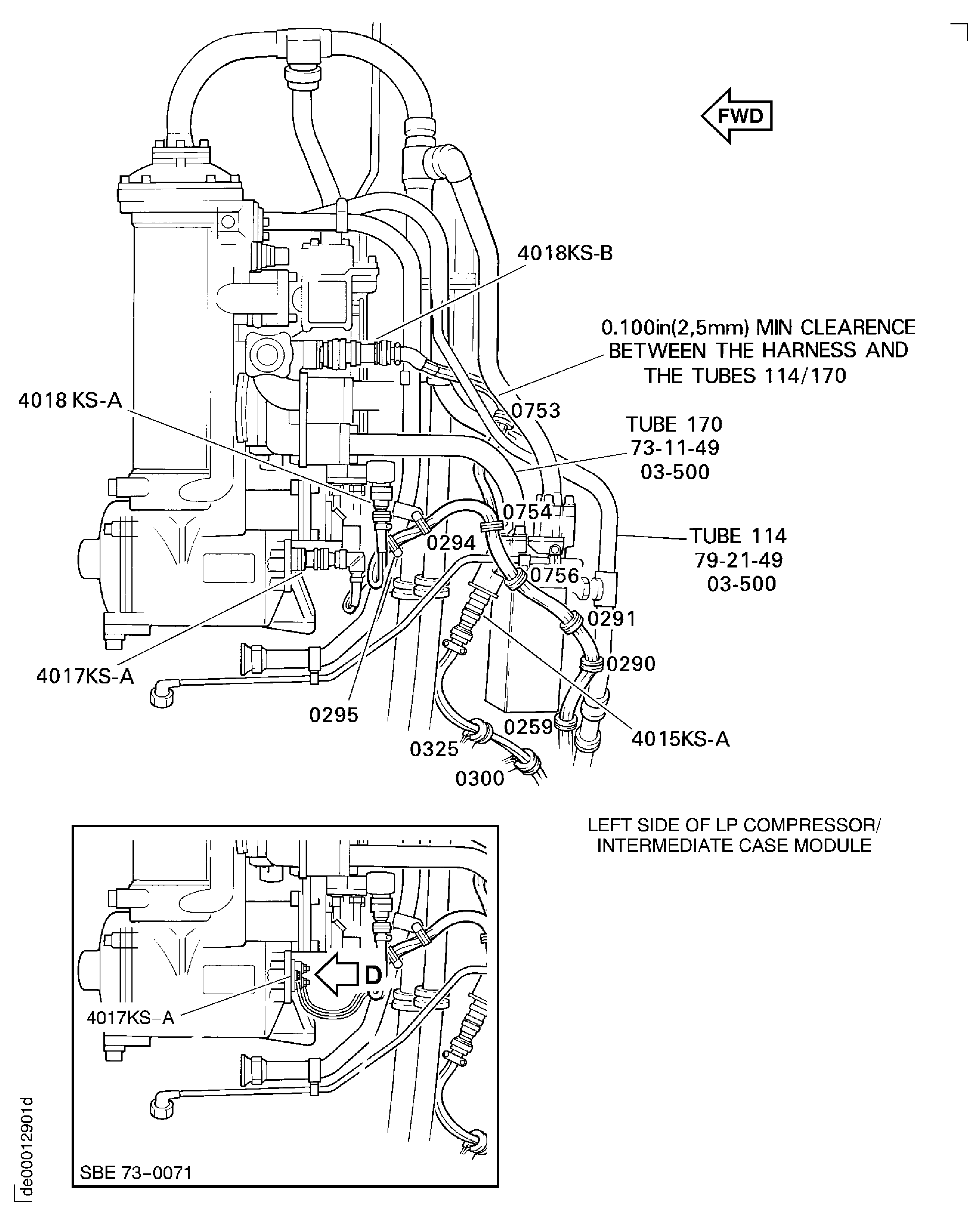 FWD

4018KS-B

0.100in(2,5mm) MIN CLEARENCE BETWEEN THE HARNESS AND THE TUBES 114/170

4018 KS-A

0753

TUBE 170
73-11-49
03-500

0754

0294

TUBE 114
79-21-49
03-500

0756

0291

0290

4017KS-A

0295

0259

4015KS-A

0325

0300

LEFT SIDE OF LP COMPRESSOR/ INTERMEDIATE CASE MODULE

D

4017KS-A

SBE 73-0071

de00012901d