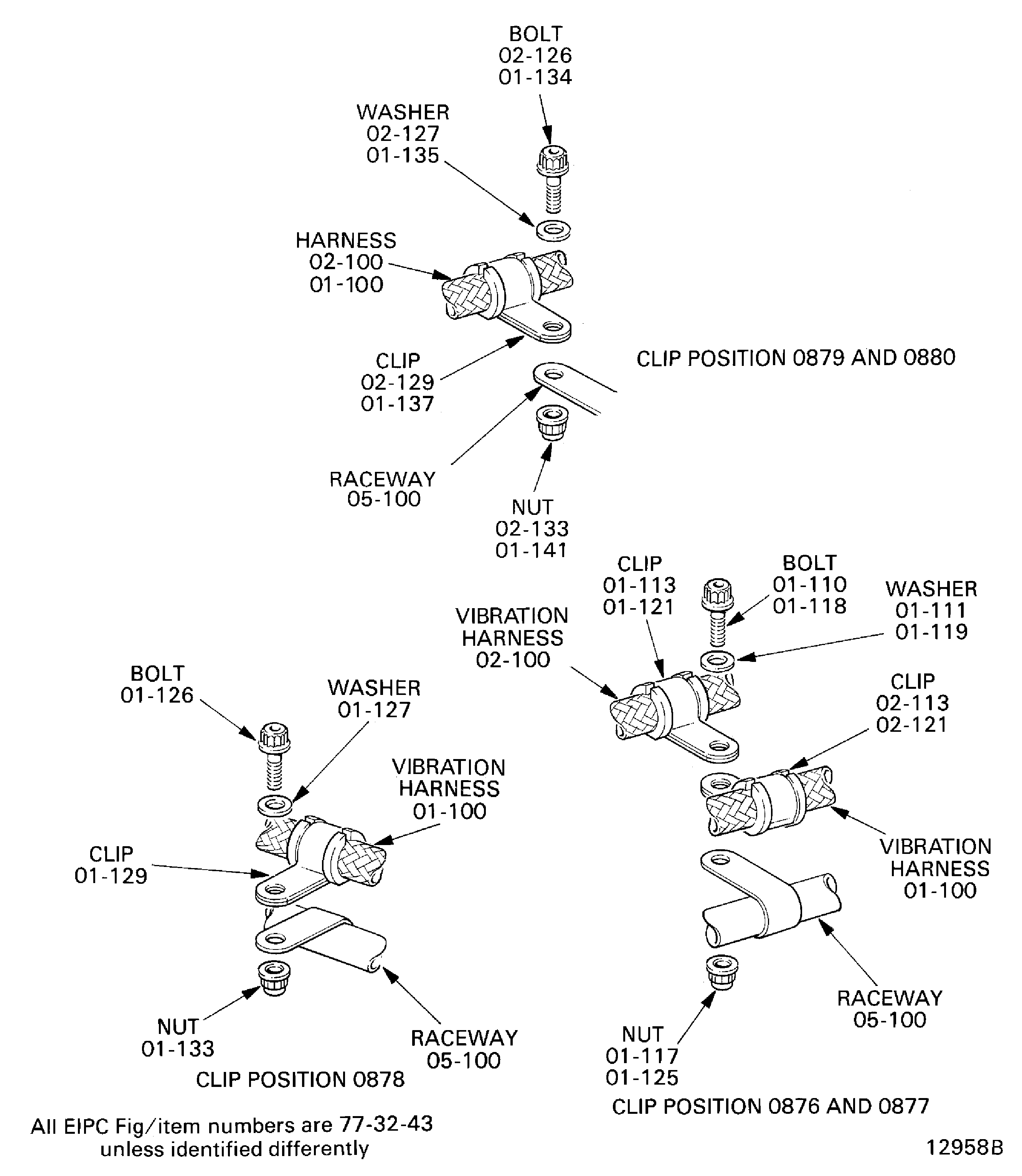 BOLT
02-126
01-134

WASHER
02-127
01-135

HARNESS
02-100
01-100

CLIP
02-129
01-137

CLIP POSITION 0879 AND 0880

RACEWAY
05-100

NUT
02-133
01-141

CLIP
01-113
01-121

BOLT
01-110
01-118

WASHER
01-111
01-119

VIBRATION
HARNESS
02-100

CLIP
02-113
02-121

VIBRATION
HARNESS
01-100

RACEWAY
05-100

NUT
01-117
01-125

CLIP POSITION 0876 AND 0877

BOLT
01-126

WASHER
01-127

VIBRATION
HARNESS
01-100

CLIP
01-129

NUT
01-133

RACEWAY
05-100

CLIP POSITION 0878

All EIPC Fig/item numbers are 77-32-43
unless identified differently

12958B