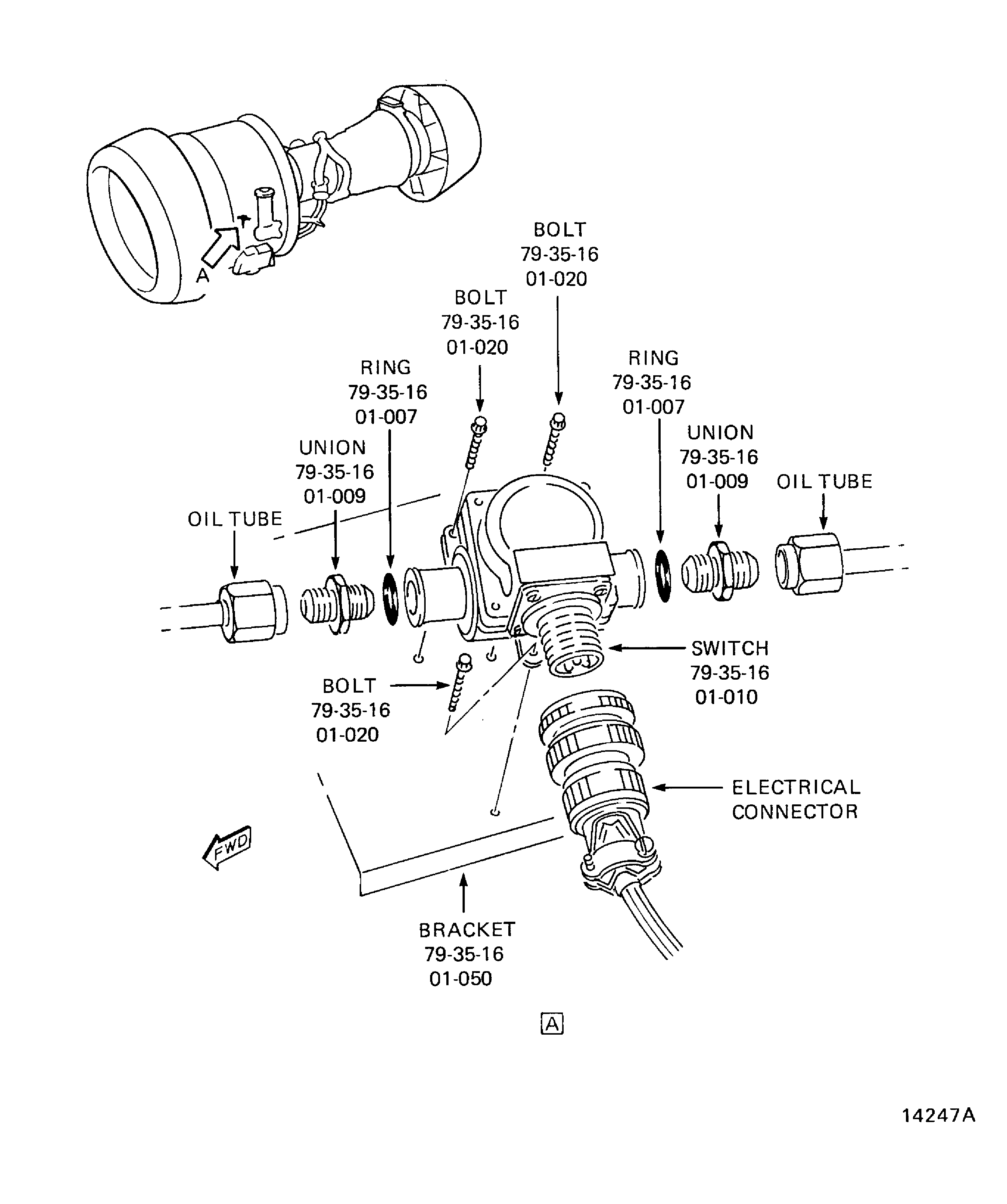 A

BOLT
79-35-16
01-020

BOLT
79-35-16
01-020

RING
79-35-16
01-007

RING
79-35-16
01-007

UNION
79-35-16
01-009

UNION
79-35-16
01-009

OIL TUBE

OIL TUBE

SWITCH
79-35-16
01-010

BOLT
79-35-16
01-020

ELECTRICAL
CONNECTOR

FWD

BRACKET
79-35-16
01-050

A

14247A