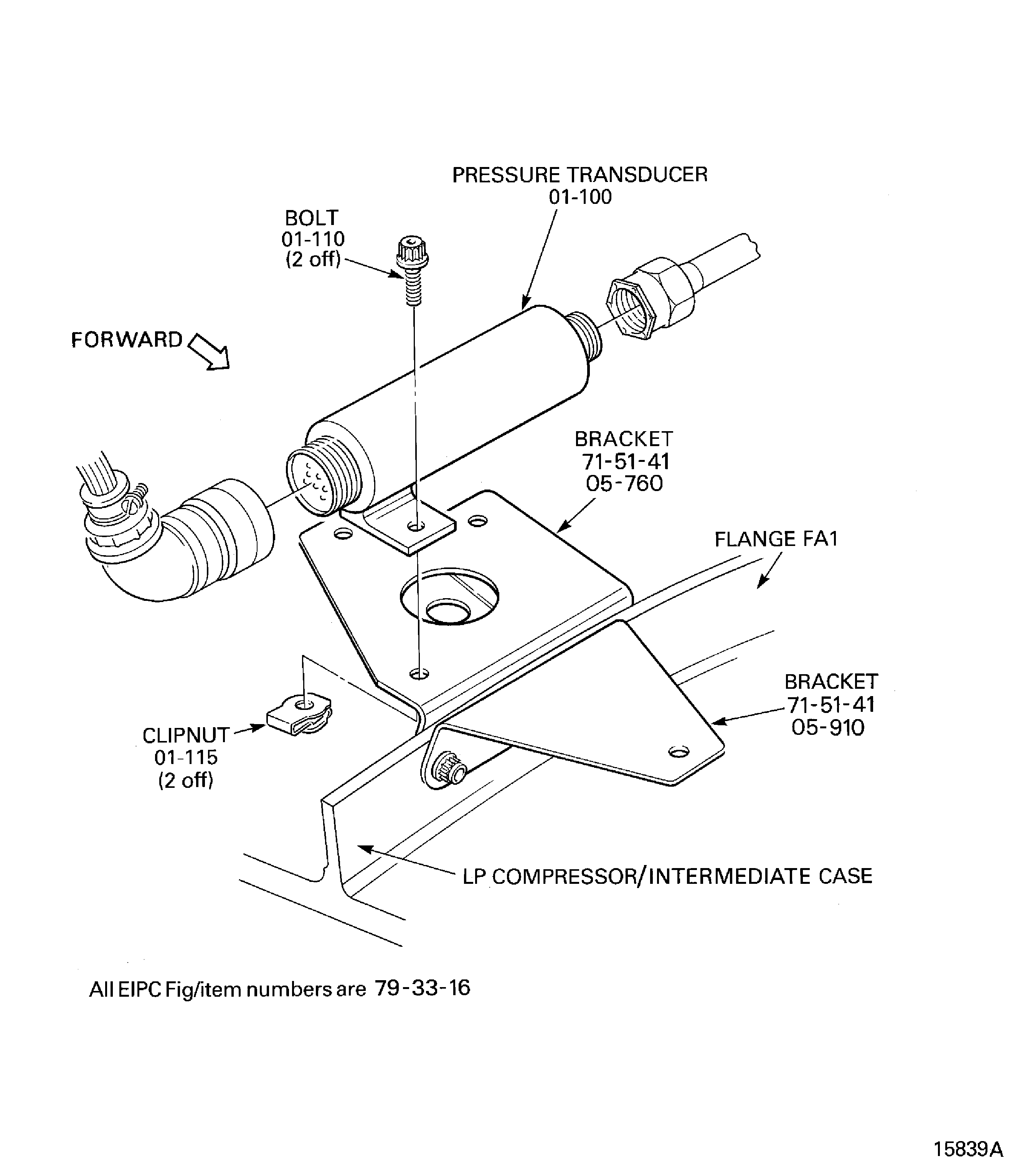 PRESSURE TRANSDUCER
01-100

BOLT
01-110
(2 off)

FORWARD

BRACKET
71-51-41
05-760

FLANGE FA1

BRACKET
71-51-41
05-910

CLIPNUT
01-115
(2 off)

LP COMPRESSOR/INTERMEDIATE CASE

All EIPC Fig/item numbers are 79-33-16

15839A