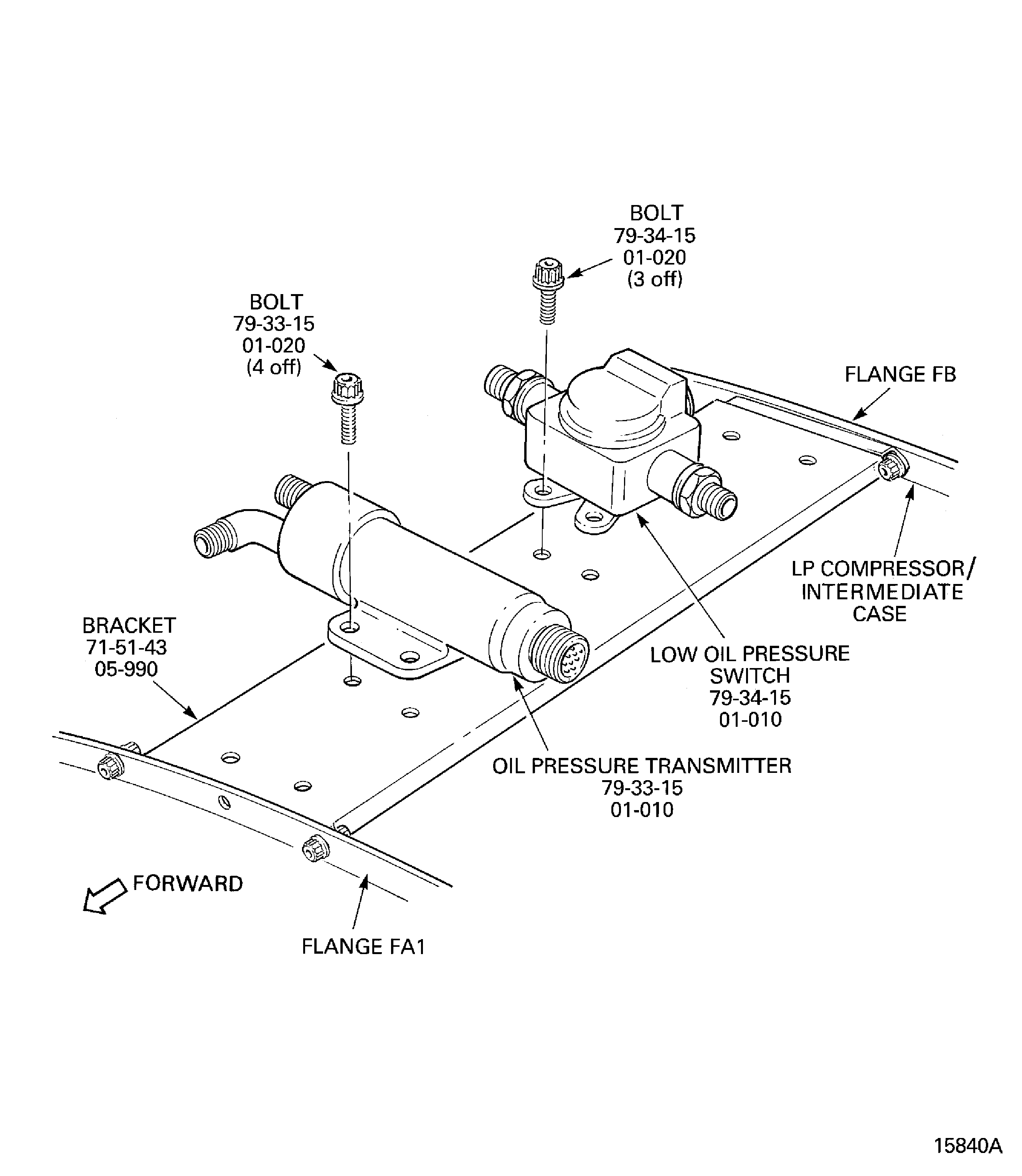 BOLT
79-34-15
01-020
(3 off)

BOLT
79-33-15
01-020
(4 off)

FLANGE FB

LP COMPRESSOR/
INTERMEDIATE
CASE

BRACKET
71-51-43
05-990

LOW OIL PRESSURE
SWITCH
79-34-15
01-010

OIL PRESSURE TRANSMITTER
79-33-15
01-010

FORWARD

FLANGE FA1

15840A