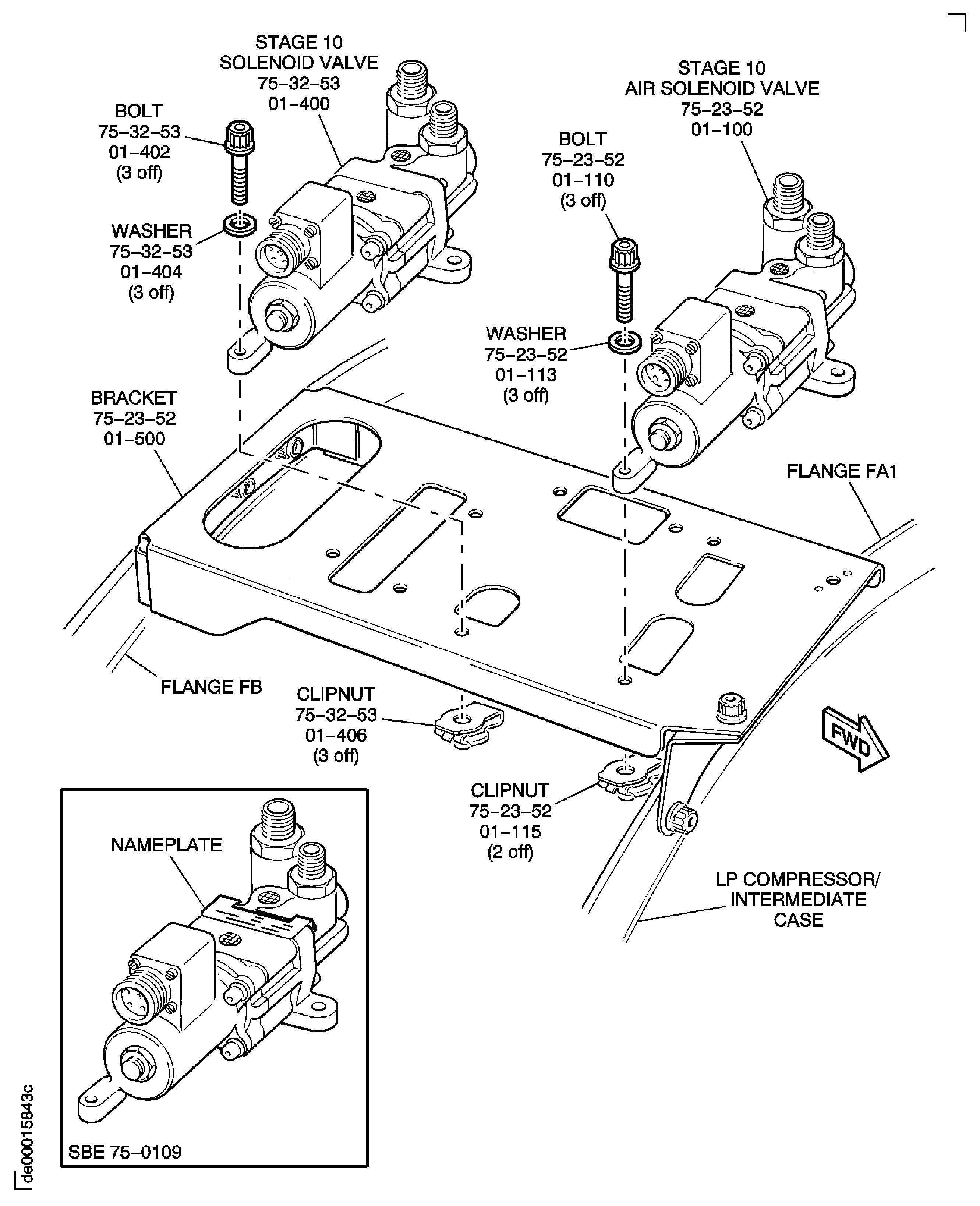 STAGE 10
SOLENOID VALVE
75–32–53
01–400

STAGE 10
AIR SOLENOID VALVE
75–23–52
01–100

BOLT
75–32–53
01–402
(3 off)

BOLT
75–23–52
01–110
(3 off)

WASHER
75–32–53
01–404
(3 off)

WASHER
75–23–52
01–113
(3 off)

BRACKET
75–23–52
01–500

FLANGE FA1

FLANGE FB

CLIPNUT
75–32–53
01–406
(3 off)

FWD

CLIPNUT
75–23–52
01–115
(2 off)

NAMEPLATE

LP COMPRESSOR/
INTERMEDIATE
CASE

SBE 75–0109

de00015843c