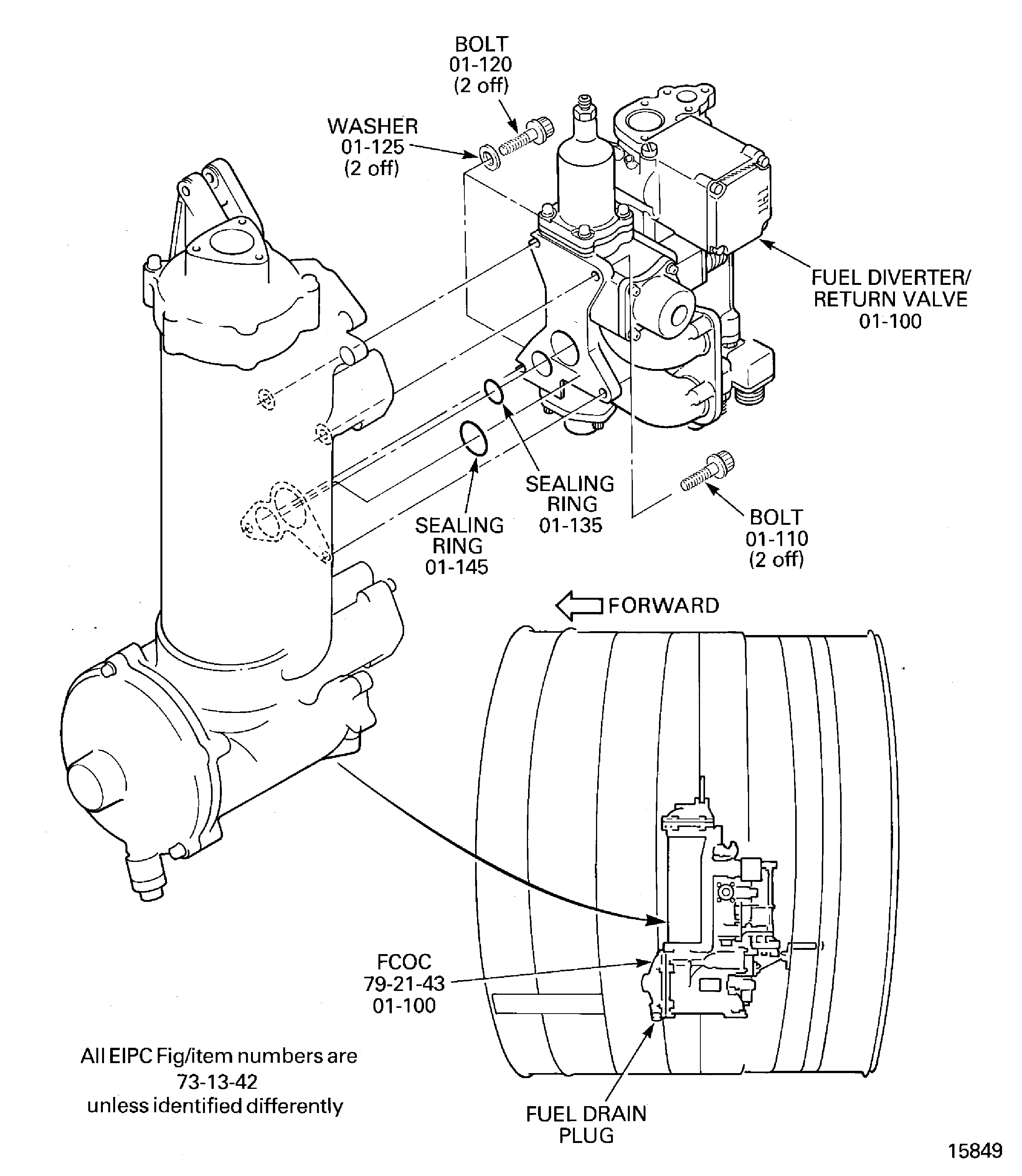 BOLT
01-120
(2 off)

WASHER
01-125
(2 off)

FUEL DIVERTER/
RETURN VALVE
01-100

SEALING
RING
01-135

SEALING
RING
01-145

BOLT
01-110
(2 off)

FORWARD

FCOC
79-21-43
01-100

All EIPC Fig/item numbers are
73-13-42
unless identified differently

FUEL DRAIN
PLUG

15849