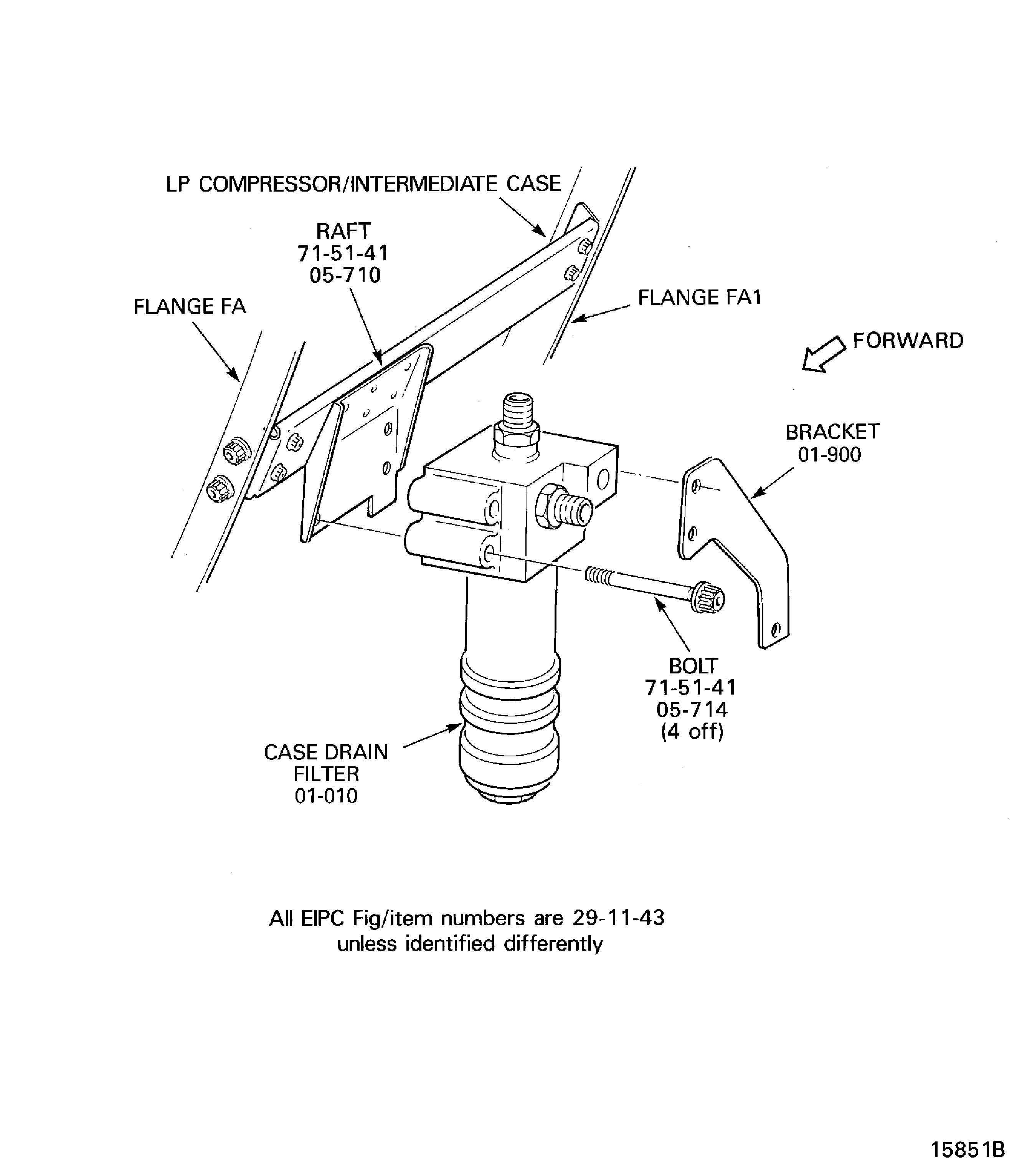 LP COMPRESSOR/INTERMEDIATE CASE

RAFT
71-51-41
05-710

FLANGE FA

FLANGE FA1

FORWARD

BRACKET
01-900

BOLT
71-51-41
05-714
(4 off)

CASE DRAIN
FILTER
01-010

All EIPC Fig/item numbers are 29-11-43
unless identified differently

15851B