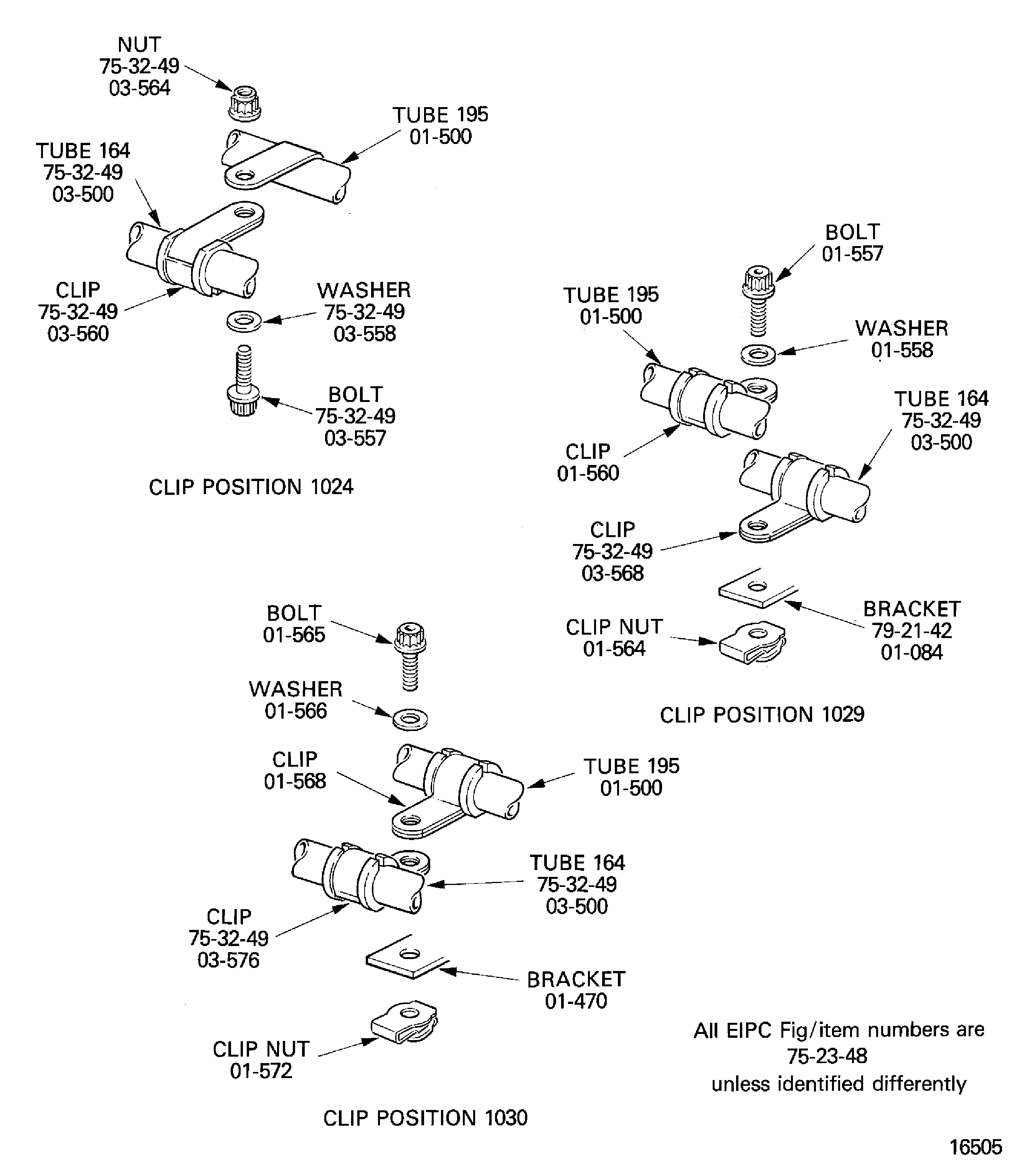 NUT
75-32-49
03-564

TUBE 195
01-500

TUBE 164
75-32-49
03-500

CLIP
75-32-49
03-560

WASHER
75-32-49
03-558

BOLT
75-32-49
03-557

CLIP POSITION 1024

BOLT
01-557

TUBE 195
01-500

WASHER
01-558

TUBE 164
75-32-49
03-500

CLIP
01-560

CLIP
75-32-49
03-568

BRACKET
79-21-42
01-084

CLIP NUT
01-564

CLIP POSITION 1029

BOLT
01-565

WASHER
01-566

CLIP
01-568

TUBE 195
01-500

TUBE 164
75-32-49
03-500

CLIP
75-32-49
03-576

BRACKET
01-470

CLIP NUT
01-572

CLIP POSITION 1030

All EIPC Fig/item numbers are
75-23-48
unless identified differently

16505